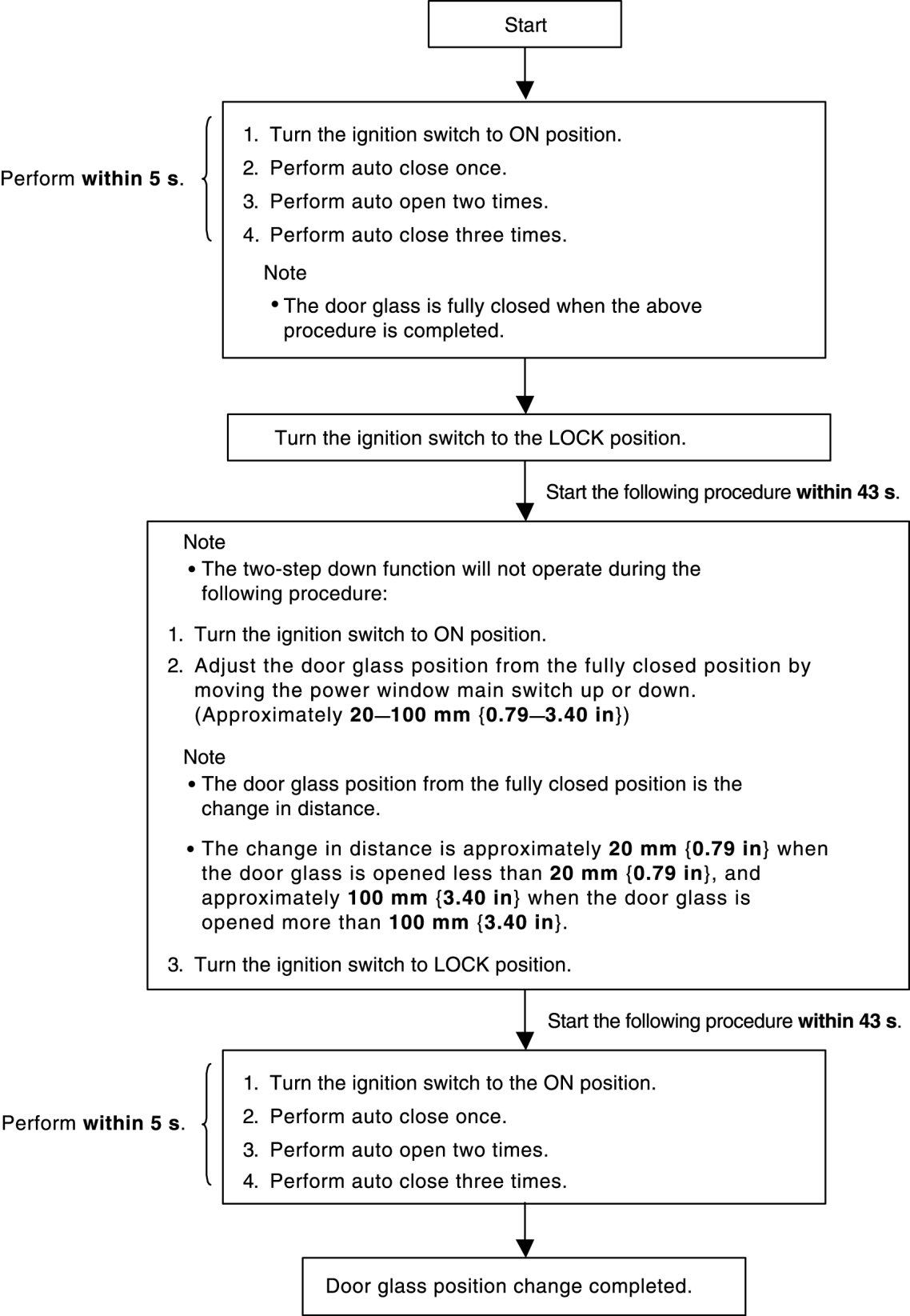 Start

Perform within 5 s.

1. Turn the ignition switch to ON position.
2. Perform auto close once.
3. Perform auto open two times.
4. Perform auto close three times.

Note
• The door glass is fully closed when the above procedure is completed.

Turn the ignition switch to the LOCK position.

Start the following procedure within 43 s.

Note
• The two-step down function will not operate during the following procedure:

1. Turn the ignition switch to ON position.
2. Adjust the door glass position from the fully closed position by moving the power window main switch up or down. (Approximately 20—100 mm {0.79—3.40 in})

Note
• The door glass position from the fully closed position is the change in distance.
• The change in distance is approximately 20 mm {0.79 in} when the door glass is opened less than 20 mm {0.79 in}, and approximately 100 mm {3.40 in} when the door glass is opened more than 100 mm {3.40 in}.

3. Turn the ignition switch to LOCK position.

Start the following procedure within 43 s.

Perform within 5 s.

1. Turn the ignition switch to the ON position.
2. Perform auto close once.
3. Perform auto open two times.
4. Perform auto close three times.

Door glass position change completed.