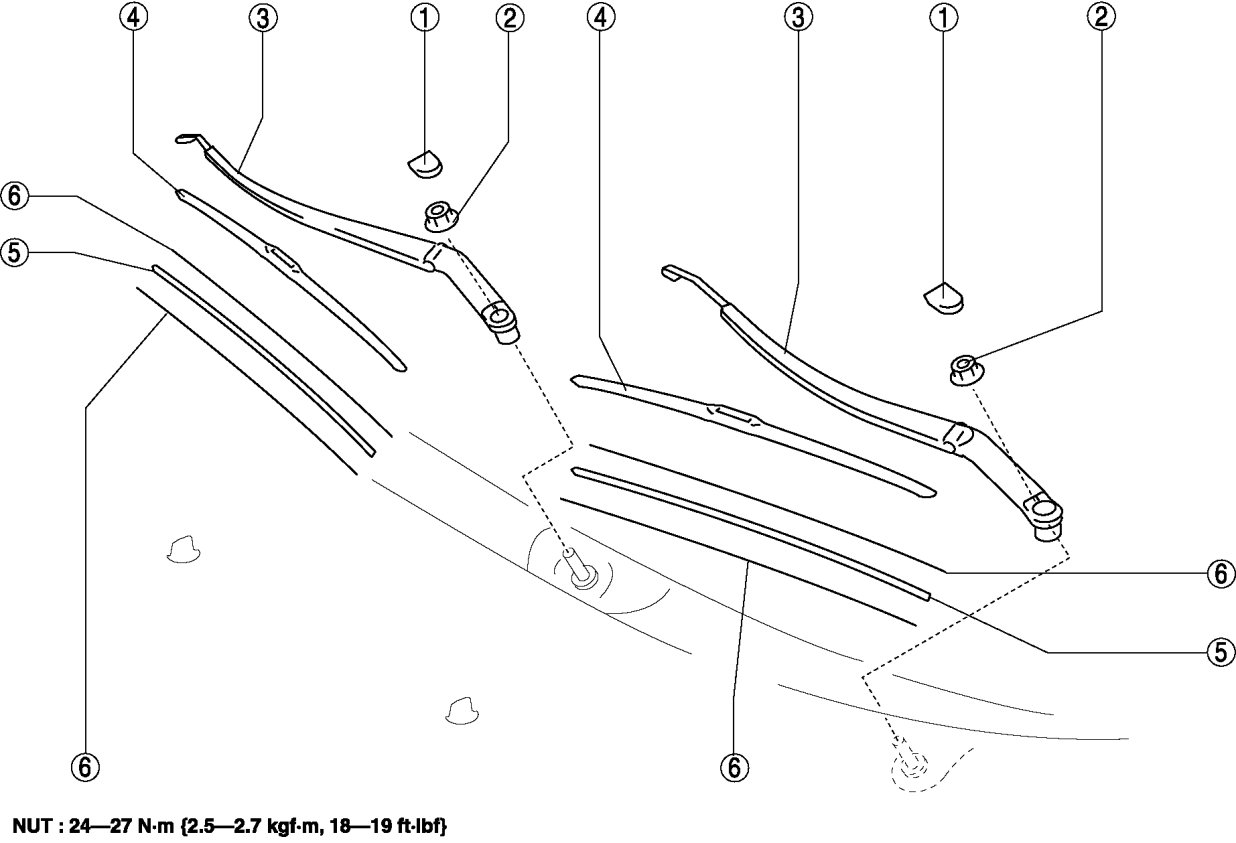 ④ ③ ① ② ④ ③ ① ②

⑥

⑤

⑥

⑤

⑥ ⑥

NUT : 24—27 N·m {2.5—2.7 kgf·m, 18—19 ft·lbf}