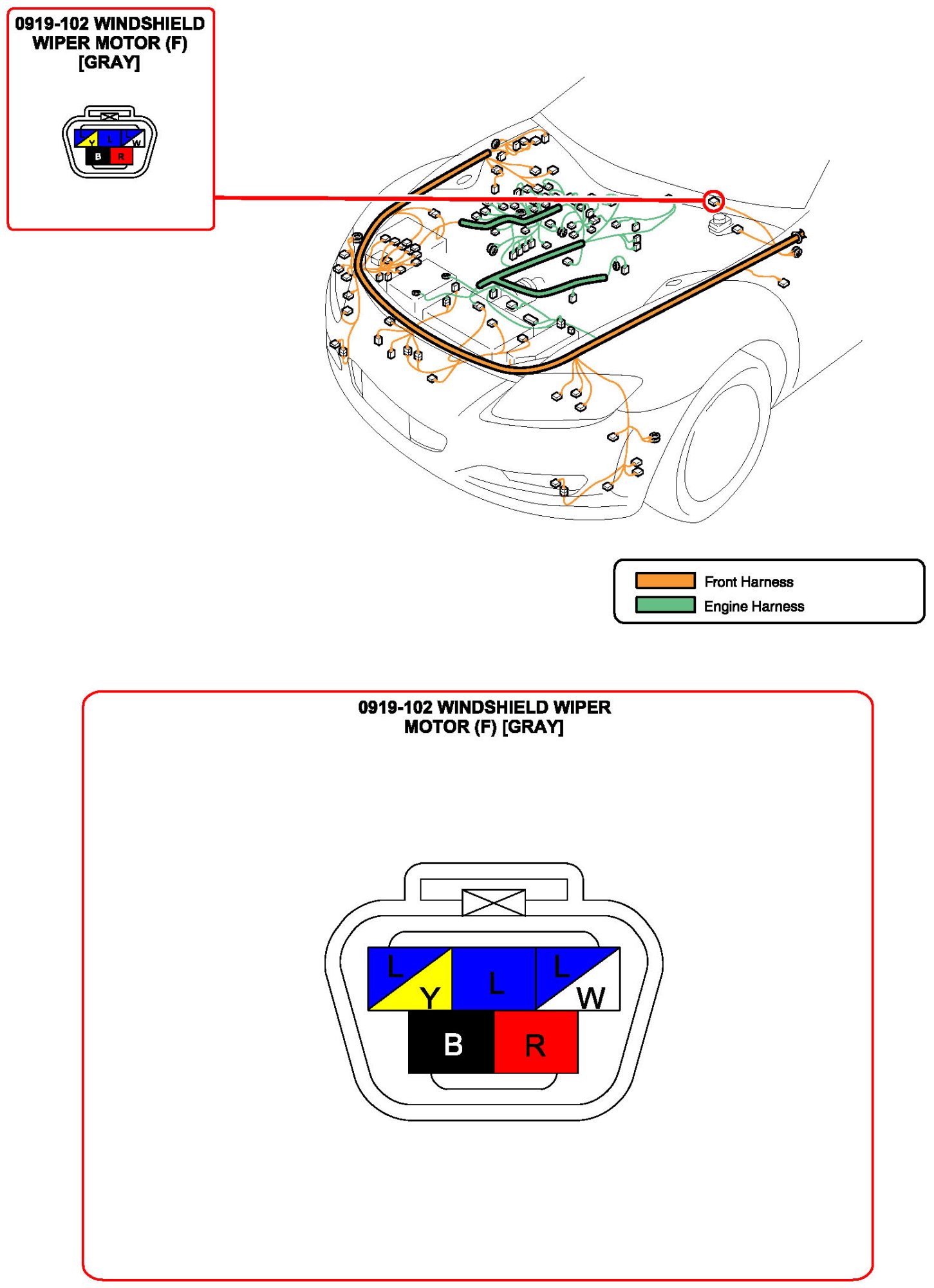 0919-102 WINDSHIELD WIPER MOTOR (F) [GRAY]

L Y L L W
B R

Front Harness
Engine Harness

0919-102 WINDSHIELD WIPER MOTOR (F) [GRAY]

L Y L L W
B R