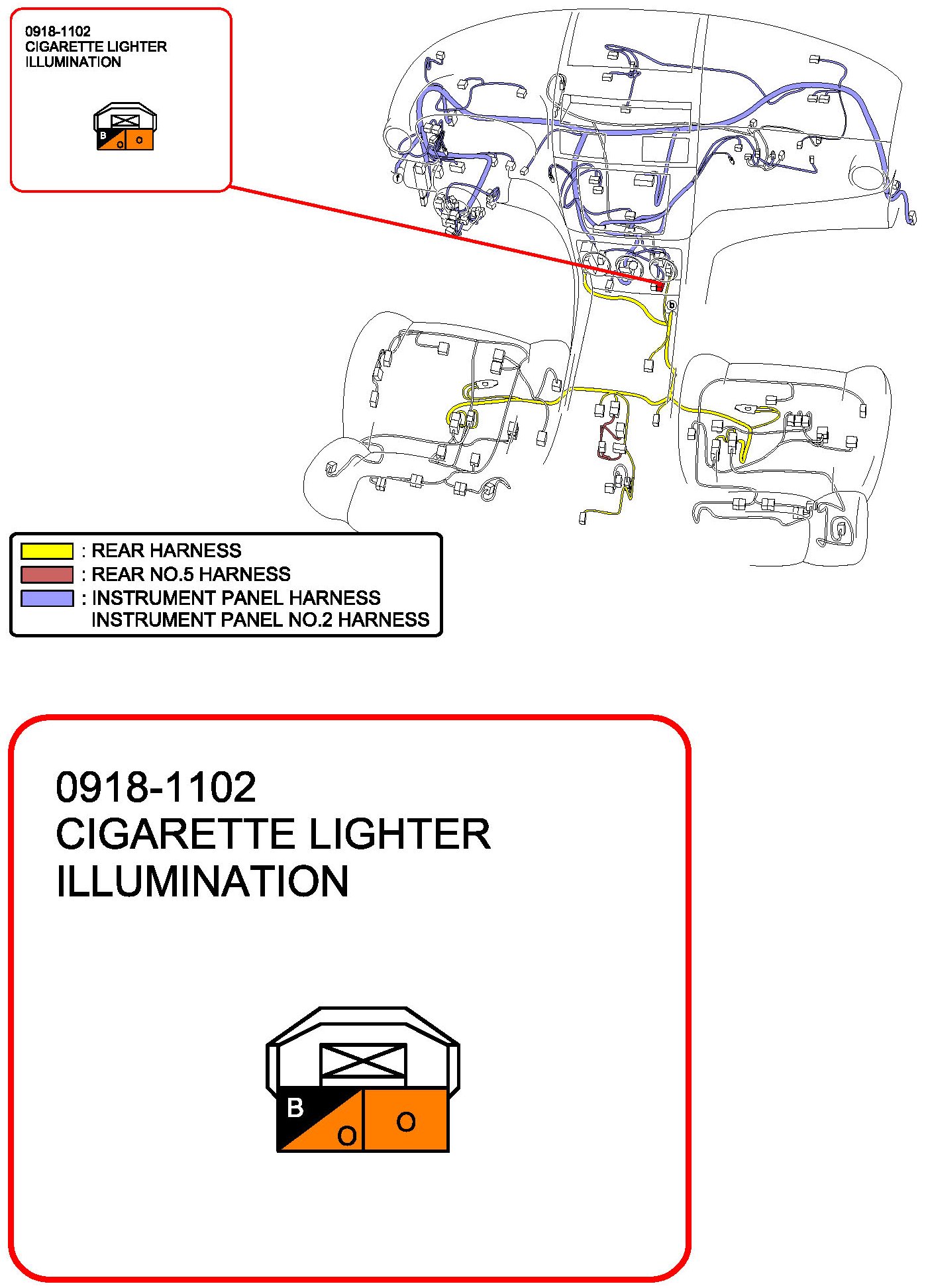 0918-1102
CIGARETTE LIGHTER
ILLUMINATION

B
O
O

f
b

: REAR HARNESS
: REAR NO.5 HARNESS
: INSTRUMENT PANEL HARNESS
INSTRUMENT PANEL NO.2 HARNESS

0918-1102
CIGARETTE LIGHTER
ILLUMINATION

B
O
O