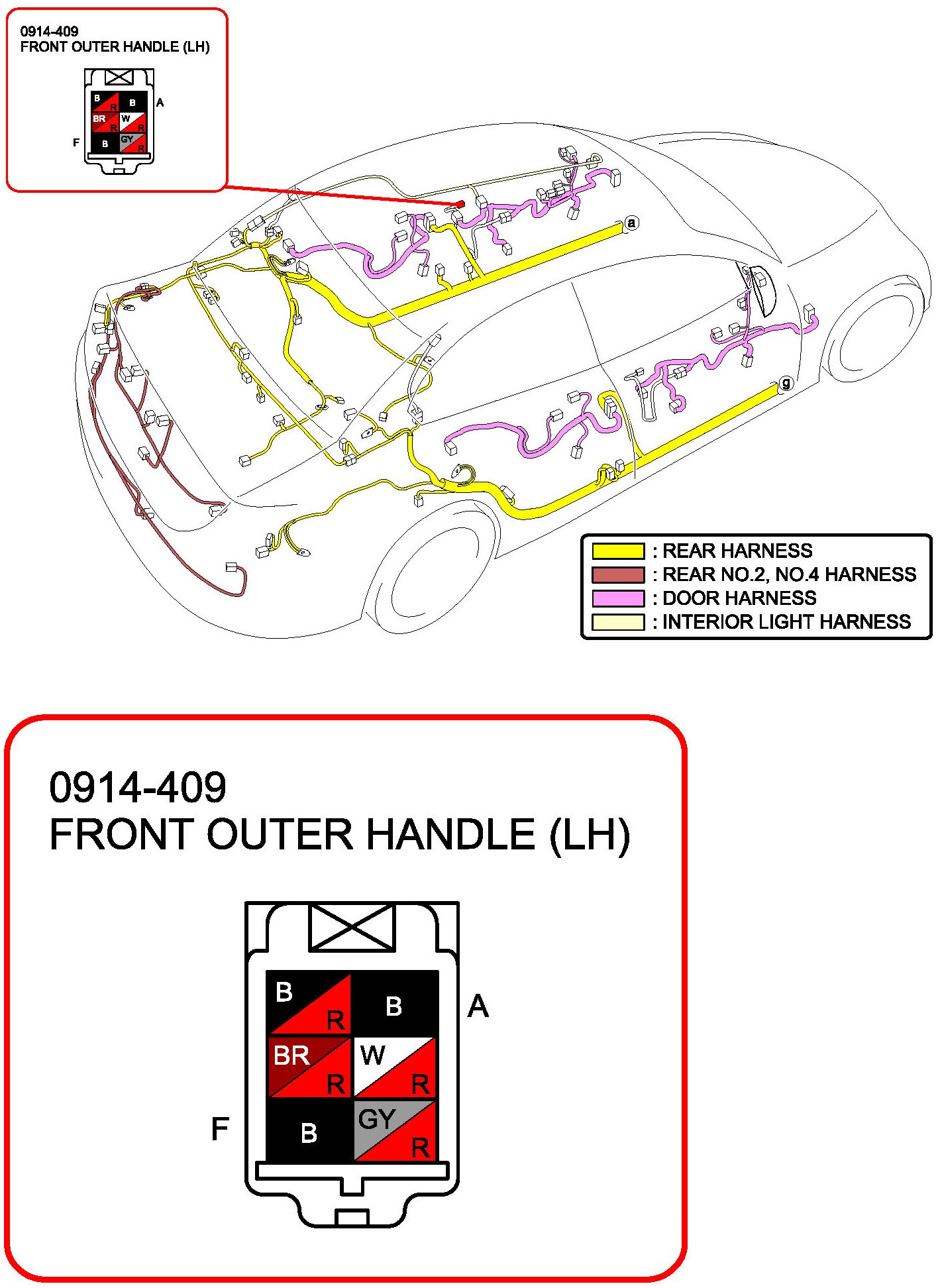 0914-409
FRONT OUTER HANDLE (LH)

B R B A
BR R W R
F B GY R

a

g

: REAR HARNESS
: REAR NO.2, NO.4 HARNESS
: DOOR HARNESS
: INTERIOR LIGHT HARNESS

0914-409
FRONT OUTER HANDLE (LH)

B R B A
BR R W R
F B GY R