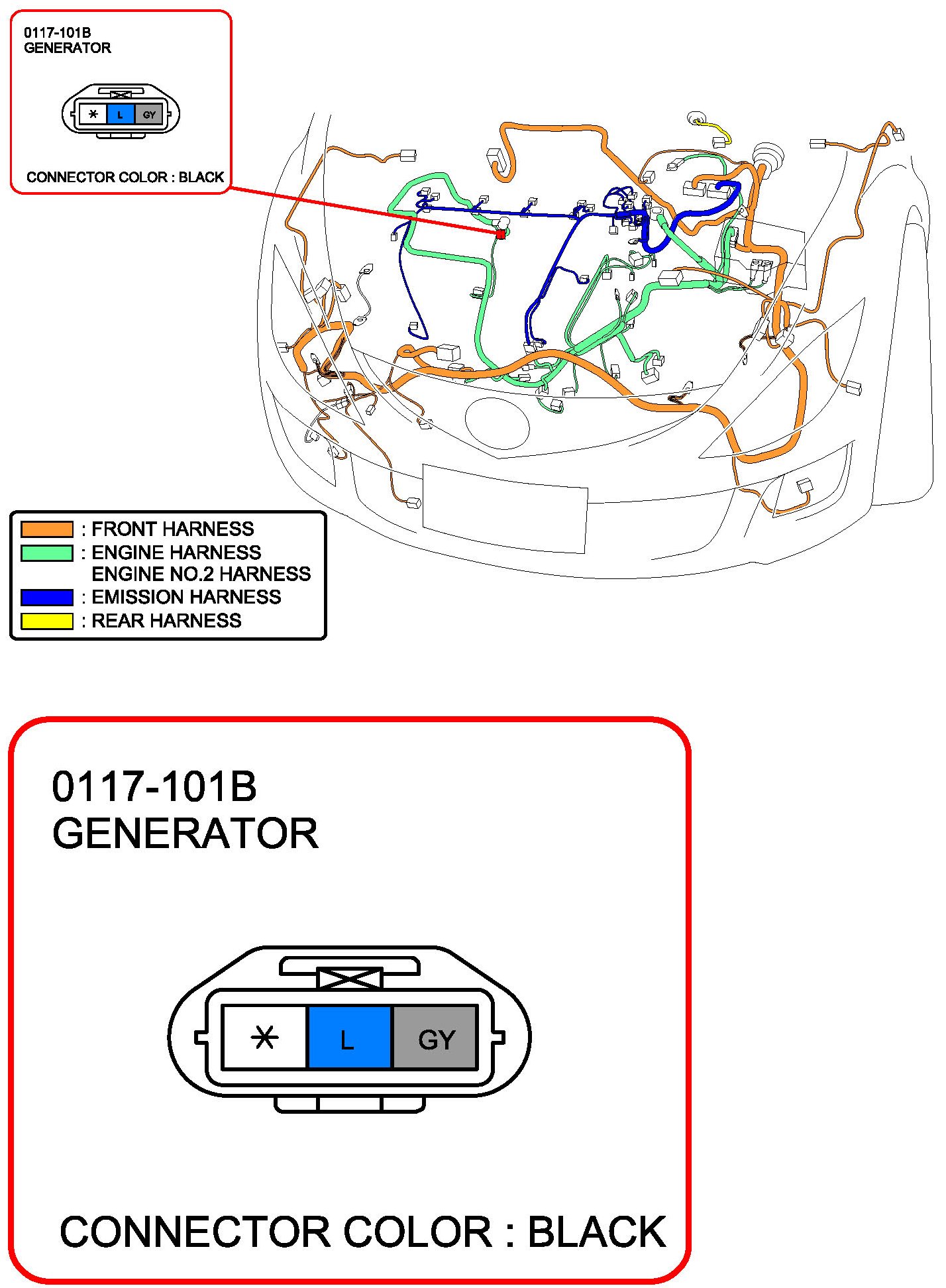 0117-101B
GENERATOR

*  L  GY

CONNECTOR COLOR : BLACK

: FRONT HARNESS
: ENGINE HARNESS
ENGINE NO.2 HARNESS
: EMISSION HARNESS
: REAR HARNESS

0117-101B
GENERATOR

*  L  GY

CONNECTOR COLOR : BLACK