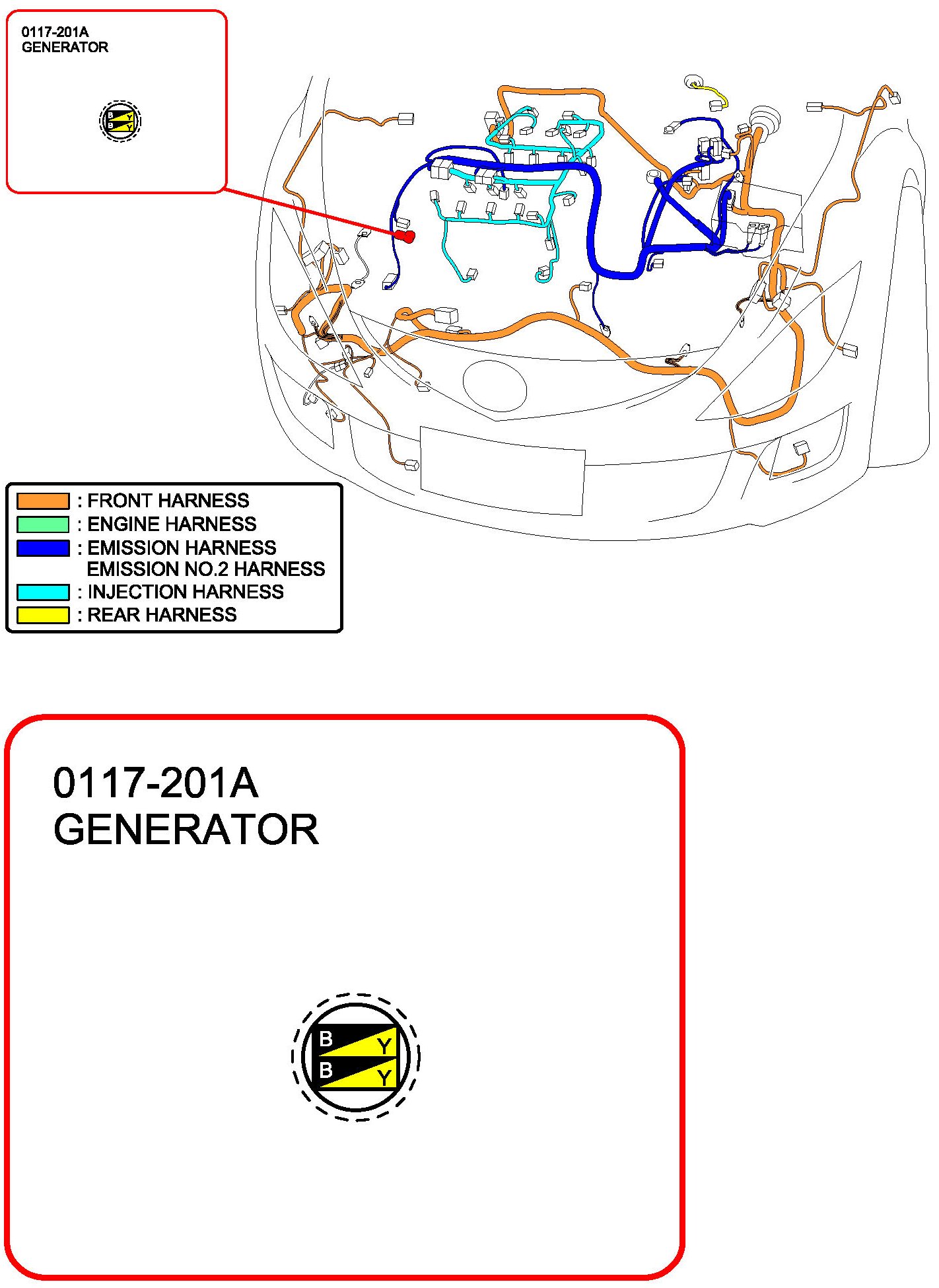 0117-201A
GENERATOR

B Y
B Y

: FRONT HARNESS
: ENGINE HARNESS
: EMISSION HARNESS
EMISSION NO.2 HARNESS
: INJECTION HARNESS
: REAR HARNESS

0117-201A
GENERATOR

B Y
B Y