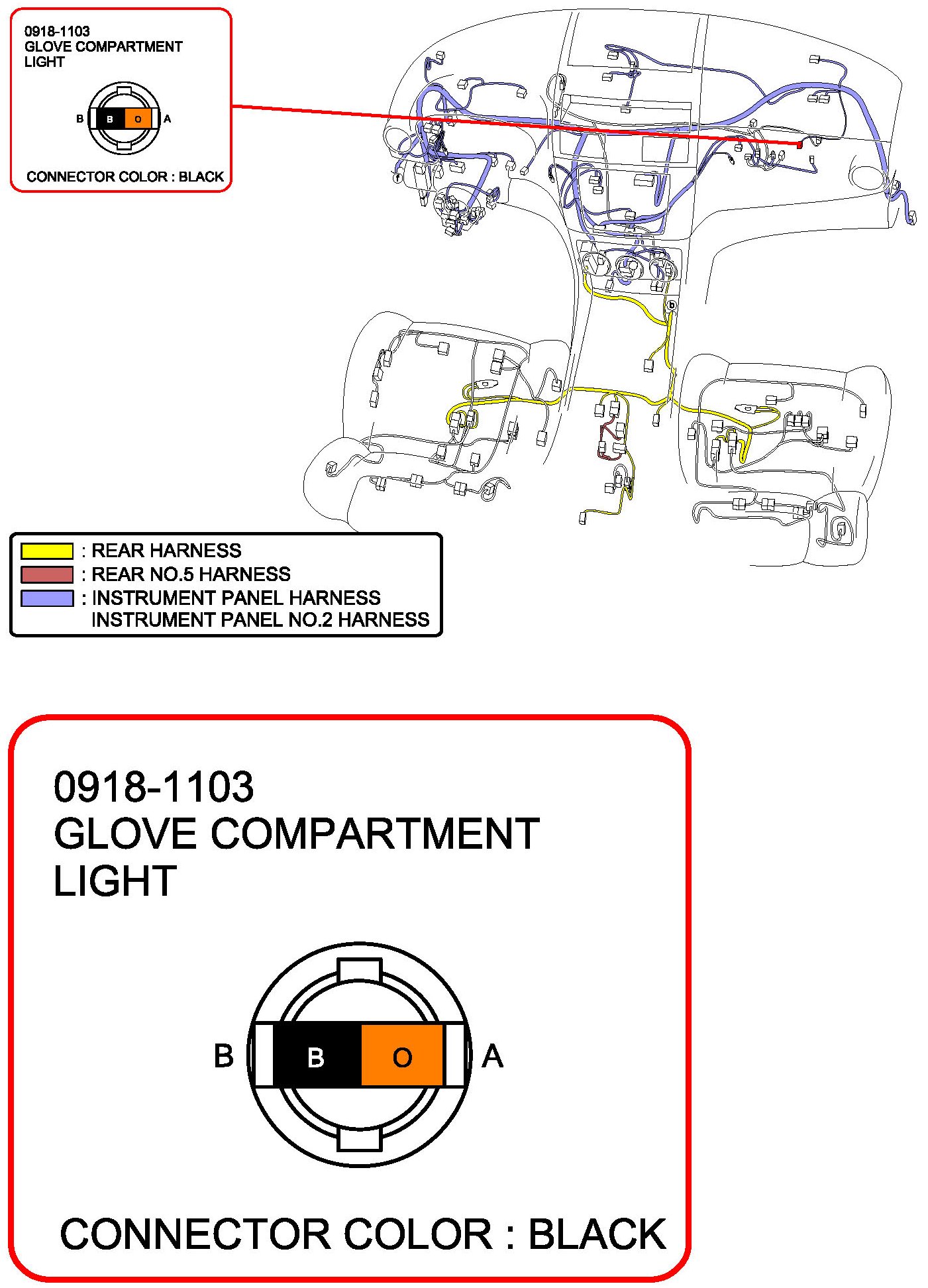 0918-1103
GLOVE COMPARTMENT LIGHT

B B O A

CONNECTOR COLOR : BLACK

f

b

: REAR HARNESS
: REAR NO.5 HARNESS
: INSTRUMENT PANEL HARNESS
INSTRUMENT PANEL NO.2 HARNESS

0918-1103
GLOVE COMPARTMENT LIGHT

B B O A

CONNECTOR COLOR : BLACK