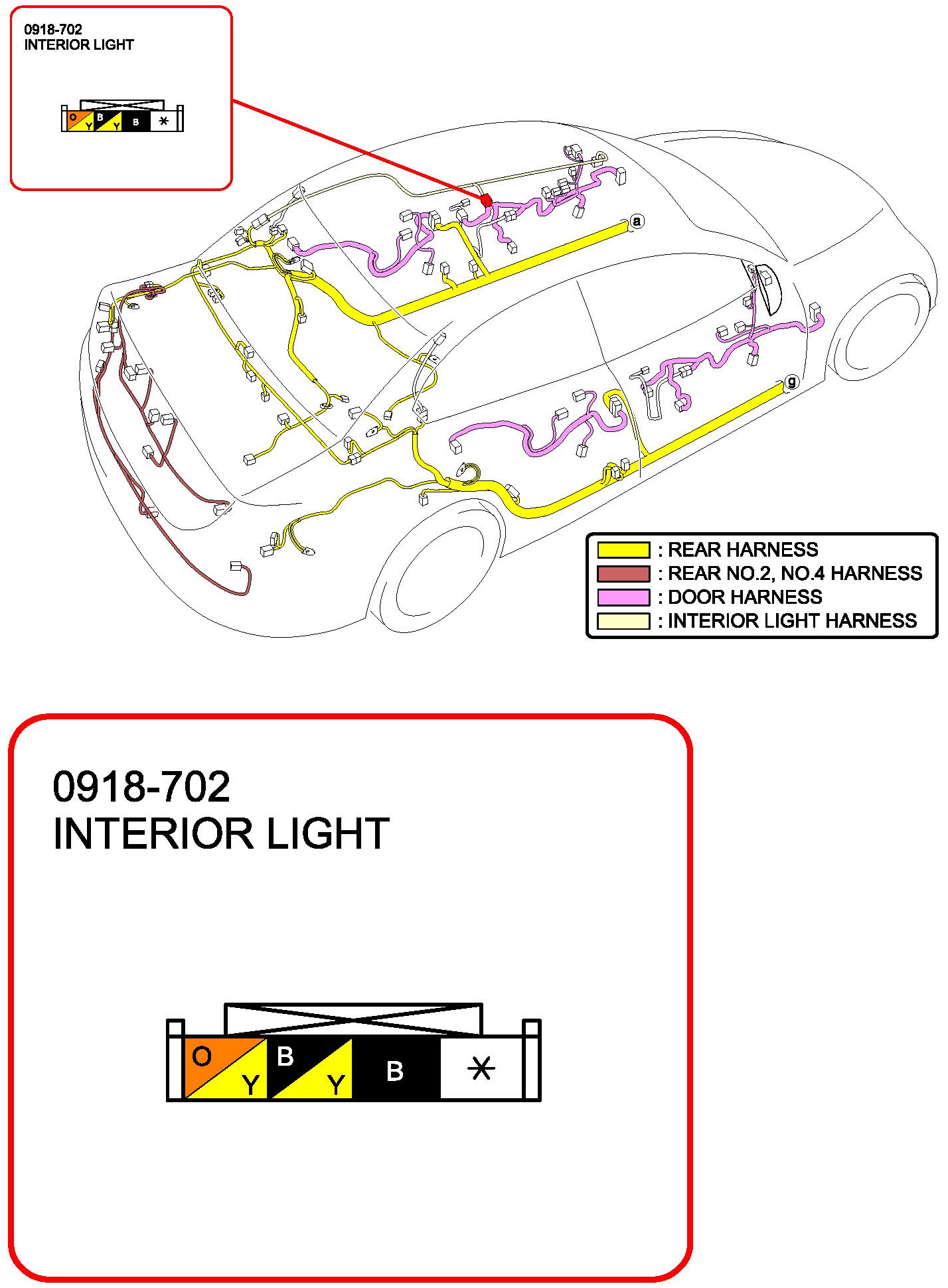 0918-702
INTERIOR LIGHT

O Y B Y B *

a

g

: REAR HARNESS
: REAR NO.2, NO.4 HARNESS
: DOOR HARNESS
: INTERIOR LIGHT HARNESS

0918-702
INTERIOR LIGHT

O Y B Y B *