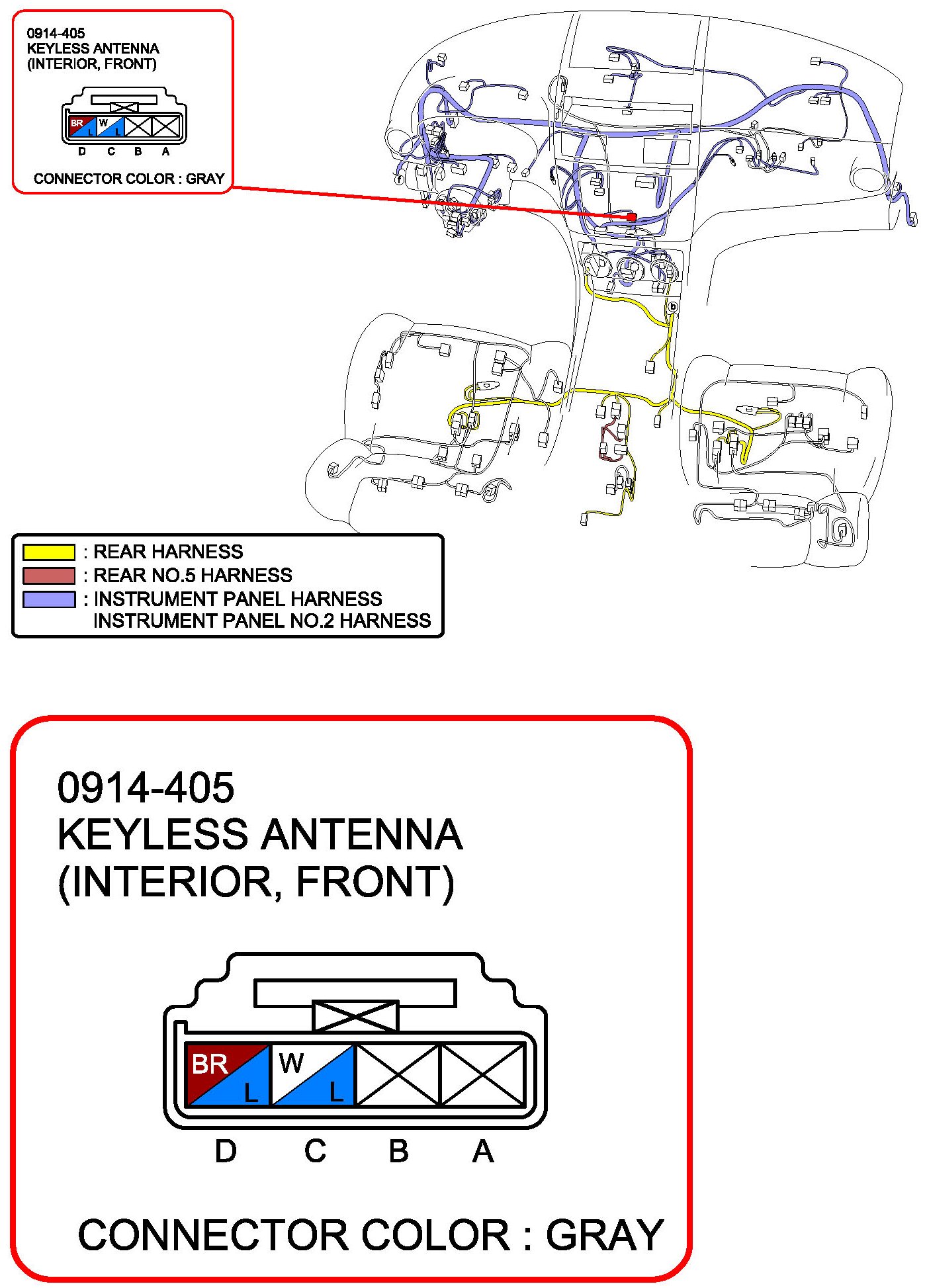 0914-405
KEYLESS ANTENNA
(INTERIOR, FRONT)

BR L W L

D C B A

CONNECTOR COLOR : GRAY

f

b

: REAR HARNESS
: REAR NO.5 HARNESS
: INSTRUMENT PANEL HARNESS
INSTRUMENT PANEL NO.2 HARNESS

0914-405
KEYLESS ANTENNA
(INTERIOR, FRONT)

BR L W L

D C B A

CONNECTOR COLOR : GRAY