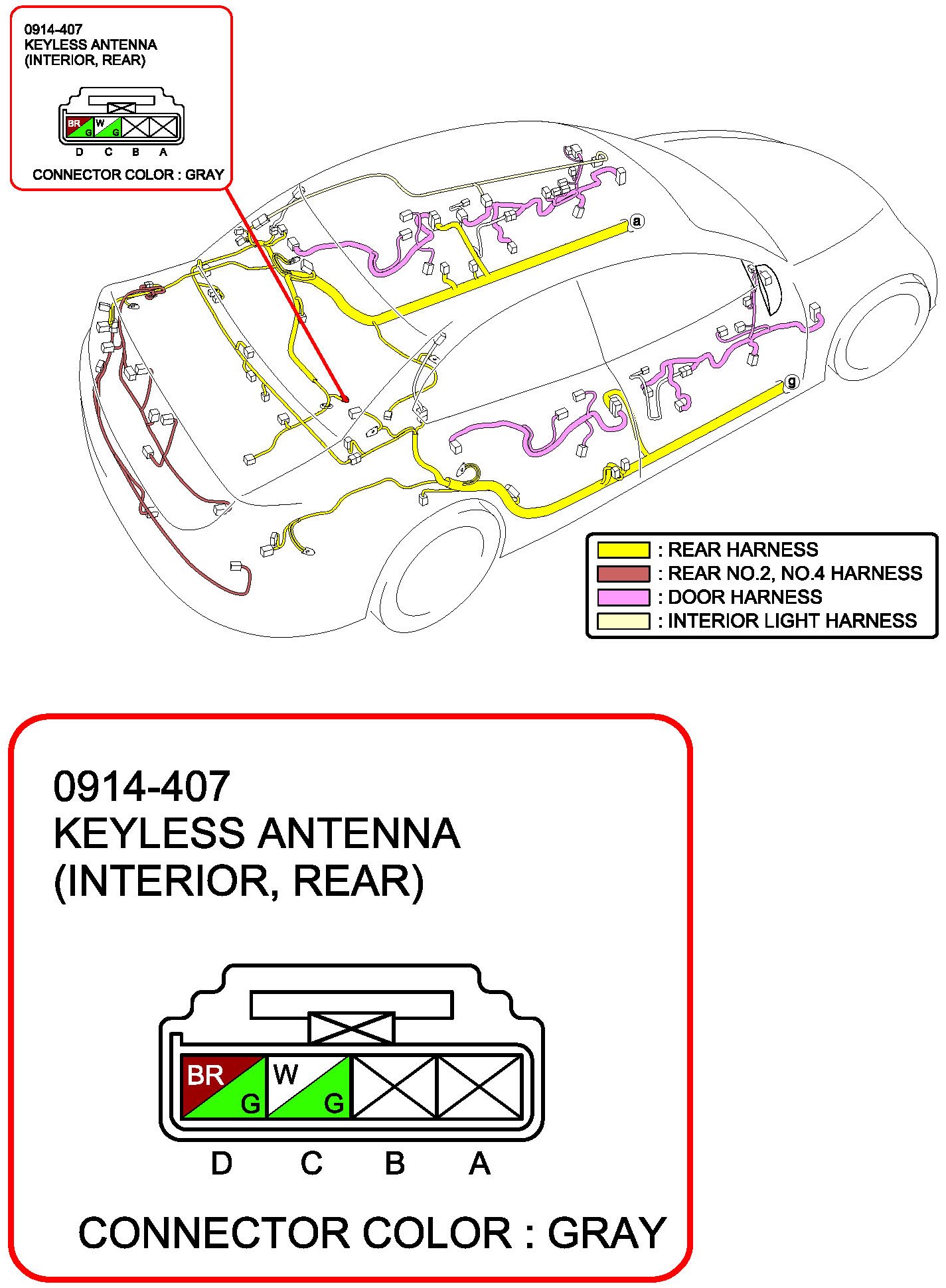 0914-407
KEYLESS ANTENNA
(INTERIOR, REAR)

BR G W G
D C B A

CONNECTOR COLOR : GRAY

a

g

: REAR HARNESS
: REAR NO.2, NO.4 HARNESS
: DOOR HARNESS
: INTERIOR LIGHT HARNESS

0914-407
KEYLESS ANTENNA
(INTERIOR, REAR)

BR G W G
D C B A

CONNECTOR COLOR : GRAY