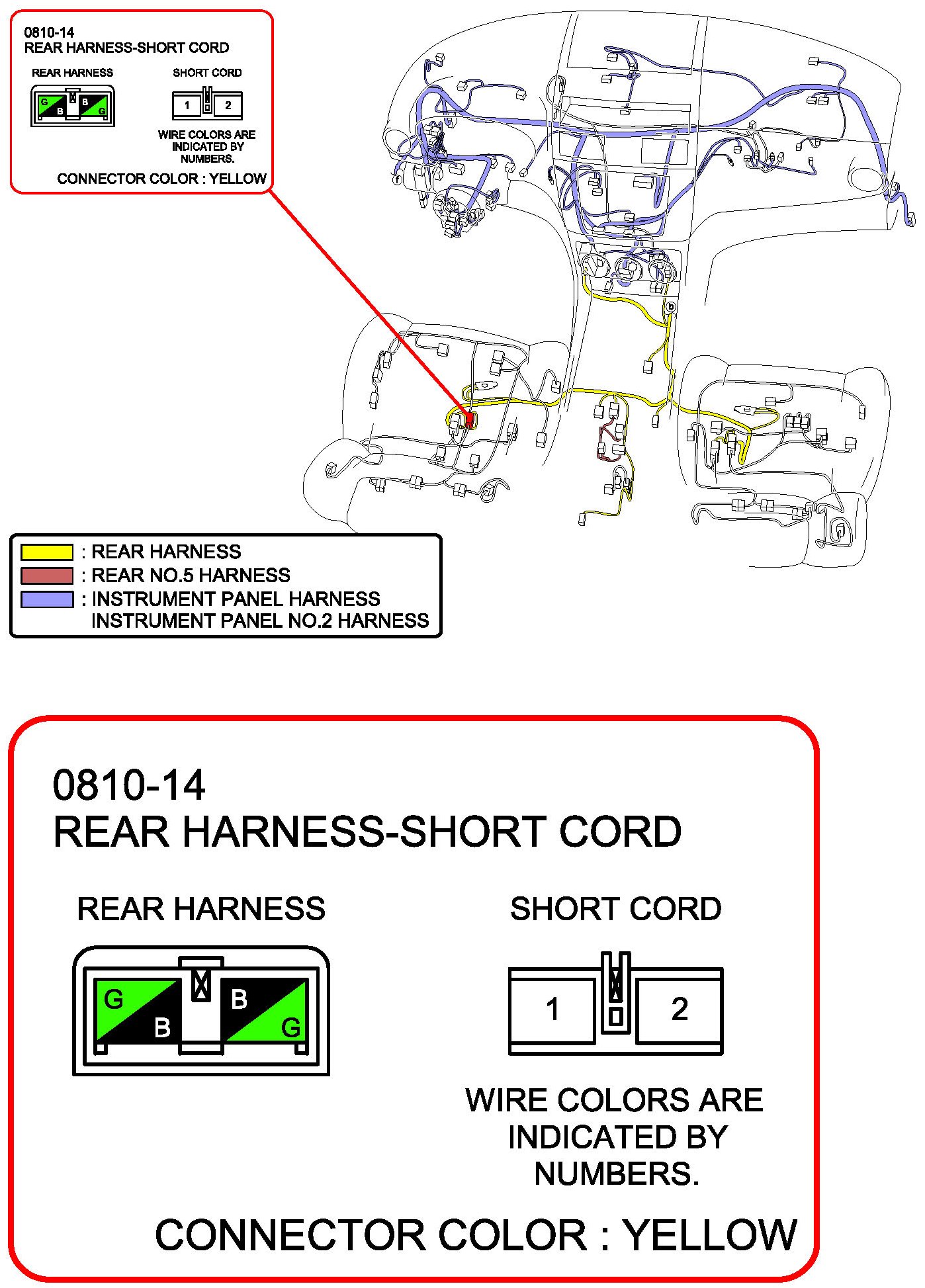 0810-14
REAR HARNESS-SHORT CORD

REAR HARNESS

G B B G

SHORT CORD

1 2

WIRE COLORS ARE INDICATED BY NUMBERS.

CONNECTOR COLOR : YELLOW

f

b

: REAR HARNESS
: REAR NO.5 HARNESS
: INSTRUMENT PANEL HARNESS
INSTRUMENT PANEL NO.2 HARNESS

0810-14
REAR HARNESS-SHORT CORD

REAR HARNESS

G B B G

SHORT CORD

1 2

WIRE COLORS ARE INDICATED BY NUMBERS.

CONNECTOR COLOR : YELLOW