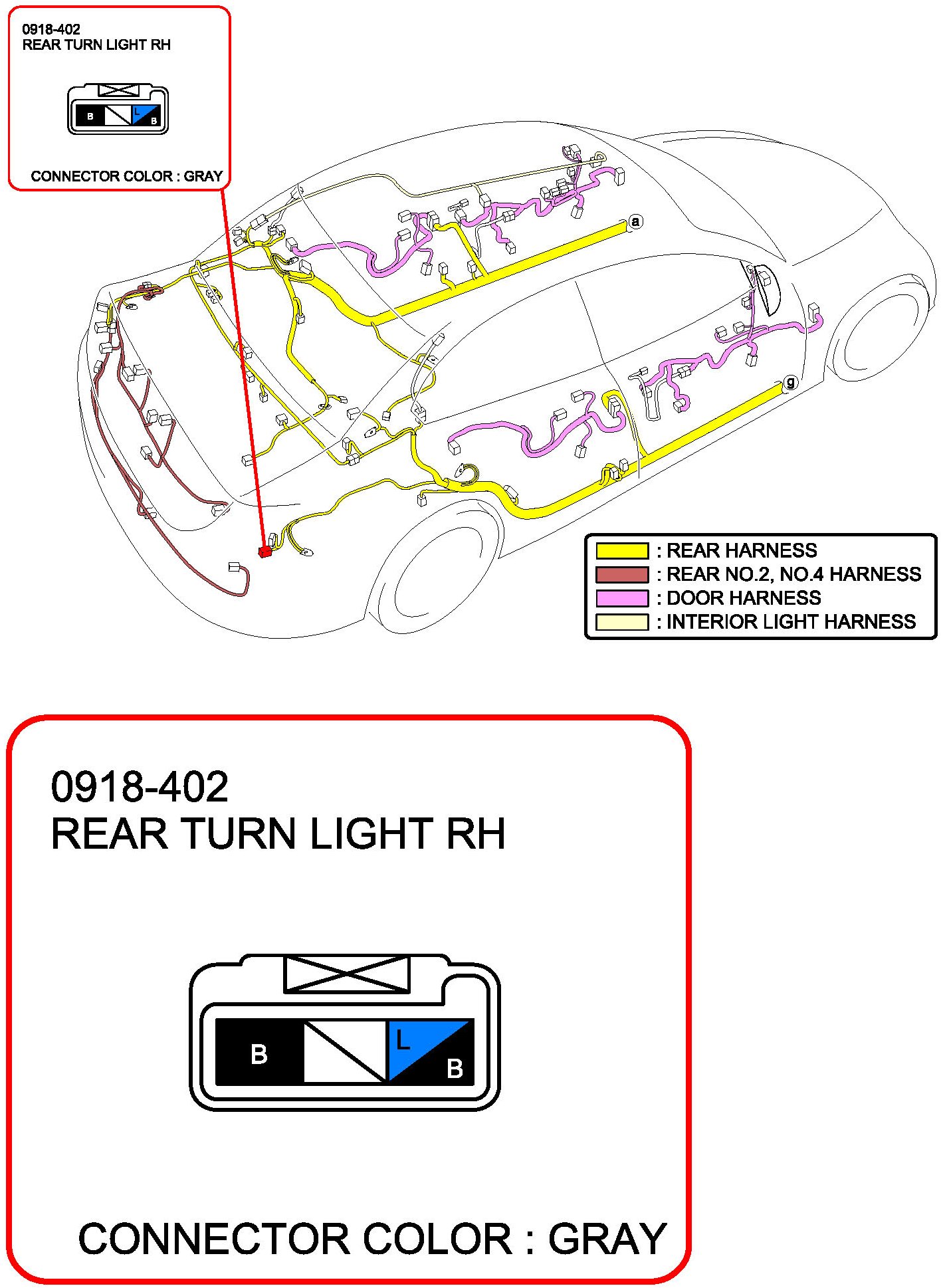 0918-402
REAR TURN LIGHT RH

B L B

CONNECTOR COLOR : GRAY

a

g

: REAR HARNESS
: REAR NO.2, NO.4 HARNESS
: DOOR HARNESS
: INTERIOR LIGHT HARNESS

0918-402
REAR TURN LIGHT RH

B L B

CONNECTOR COLOR : GRAY