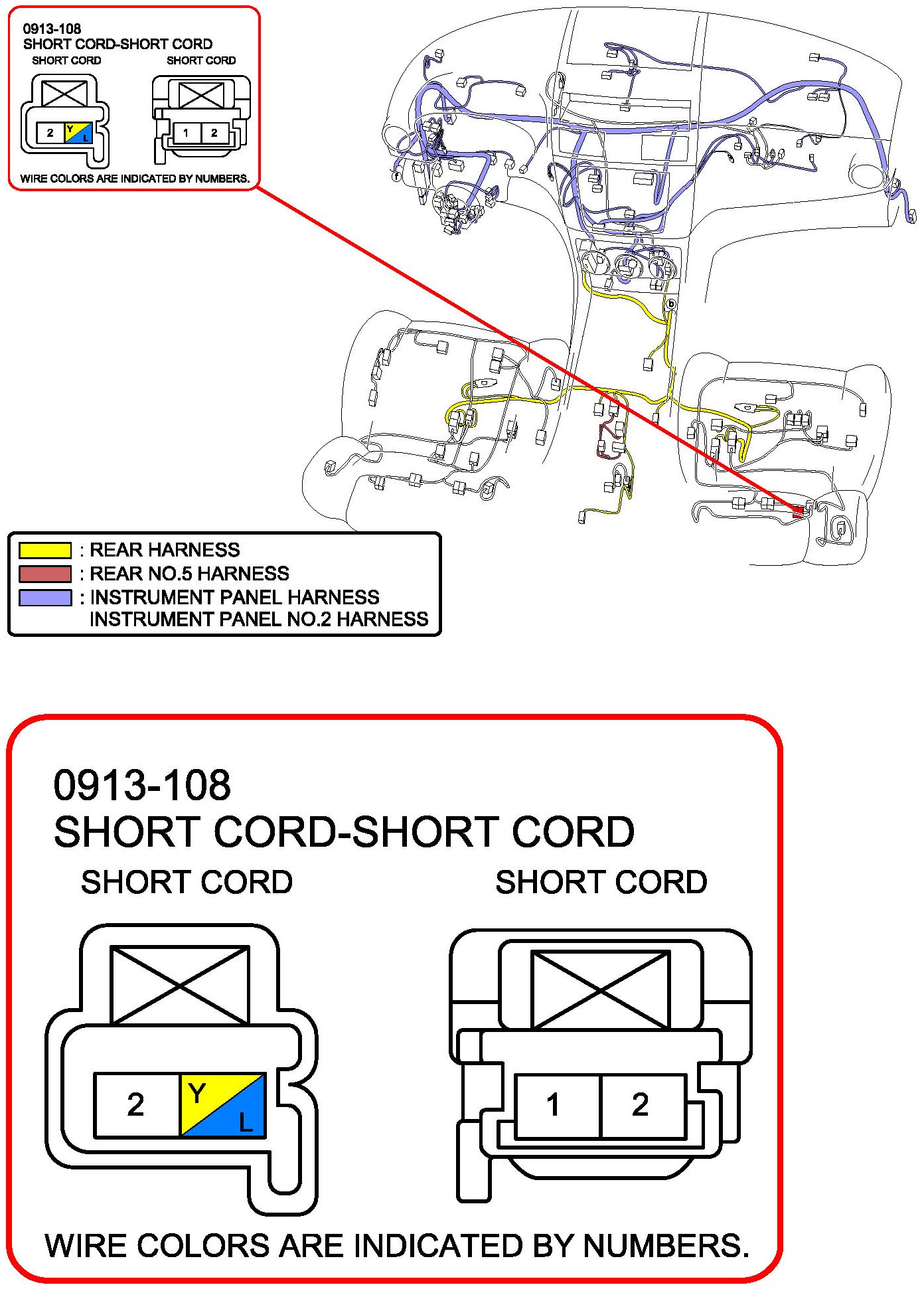 0913-108
SHORT CORD-SHORT CORD
SHORT CORD
SHORT CORD

2 Y L

1 2

WIRE COLORS ARE INDICATED BY NUMBERS.

f

b

: REAR HARNESS
: REAR NO.5 HARNESS
: INSTRUMENT PANEL HARNESS
INSTRUMENT PANEL NO.2 HARNESS

0913-108
SHORT CORD-SHORT CORD
SHORT CORD
SHORT CORD

2 Y L

1 2

WIRE COLORS ARE INDICATED BY NUMBERS.