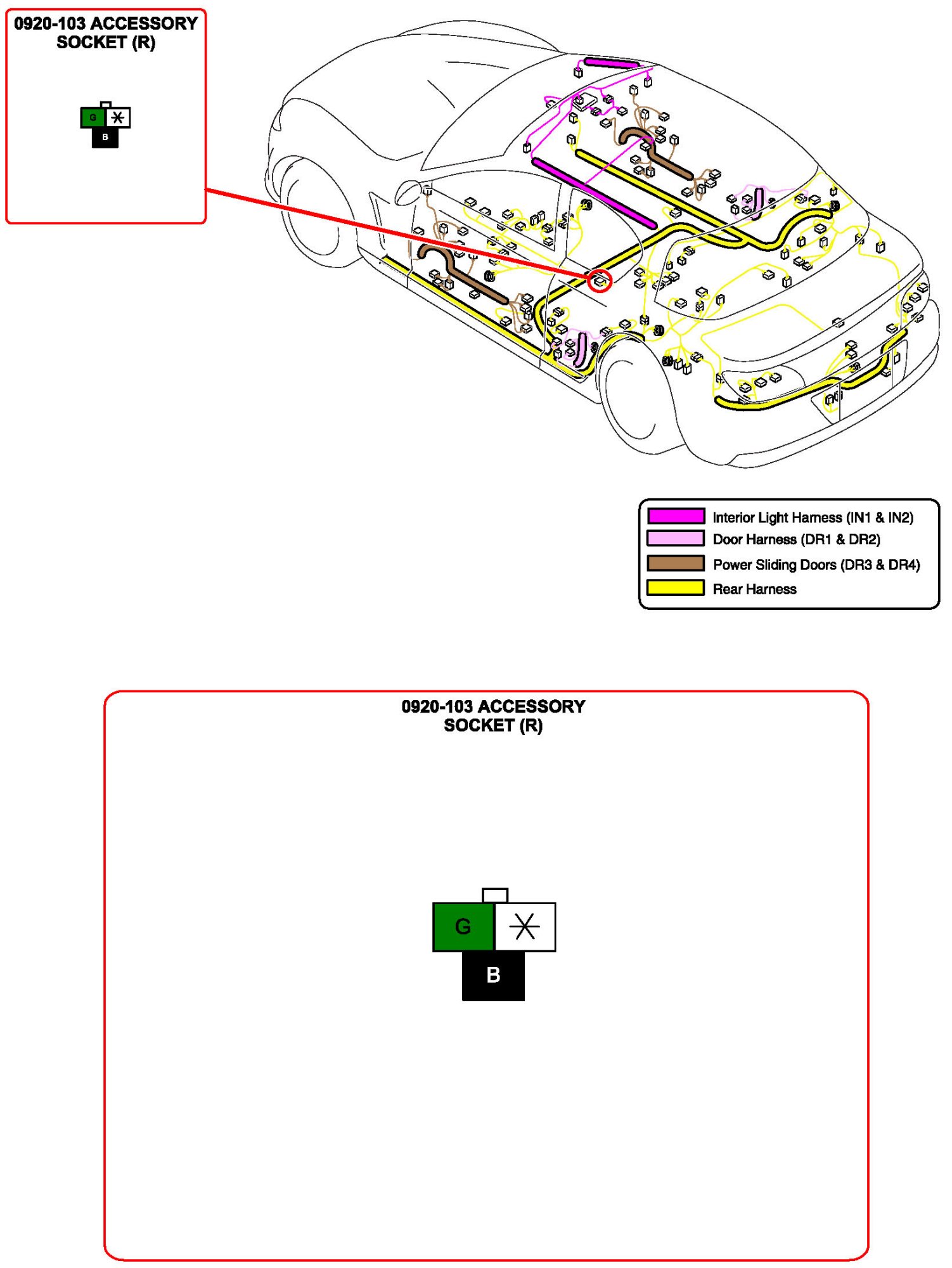 0920-103 ACCESSORY SOCKET (R)

G
B

Interior Light Harness (IN1 & IN2)
Door Harness (DR1 & DR2)
Power Sliding Doors (DR3 & DR4)
Rear Harness

0920-103 ACCESSORY SOCKET (R)

G
B