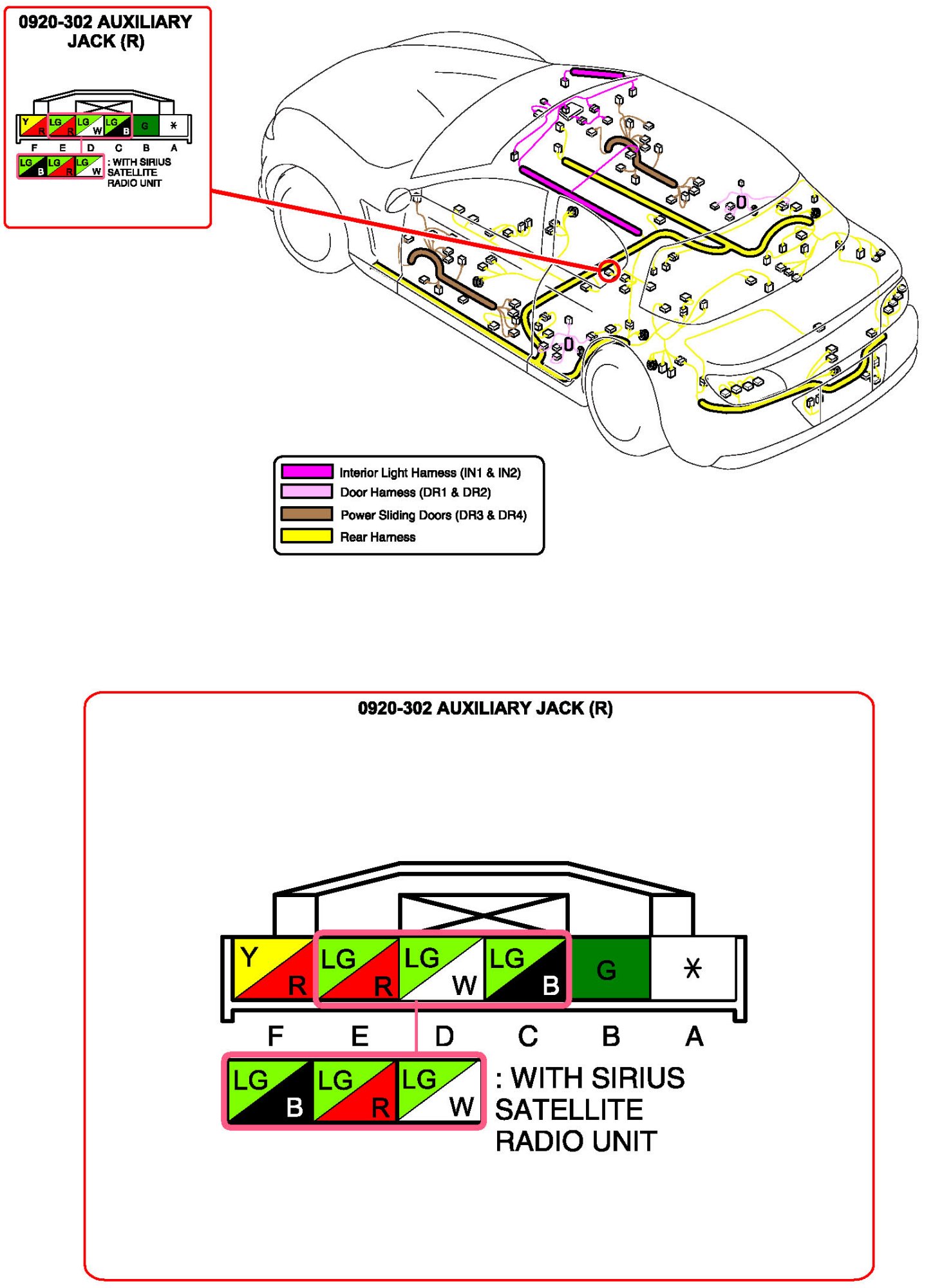 0920-302 AUXILIARY JACK (R)

Y R
LG R
LG W
LG B
G
*
F E D C B A
LG B
LG R
LG W
: WITH SIRIUS SATELLITE RADIO UNIT

Interior Light Harness (IN1 & IN2)
Door Harness (DR1 & DR2)
Power Sliding Doors (DR3 & DR4)
Rear Harness

0920-302 AUXILIARY JACK (R)

Y R
LG R
LG W
LG B
G
*
F E D C B A
LG B
LG R
LG W
: WITH SIRIUS SATELLITE RADIO UNIT