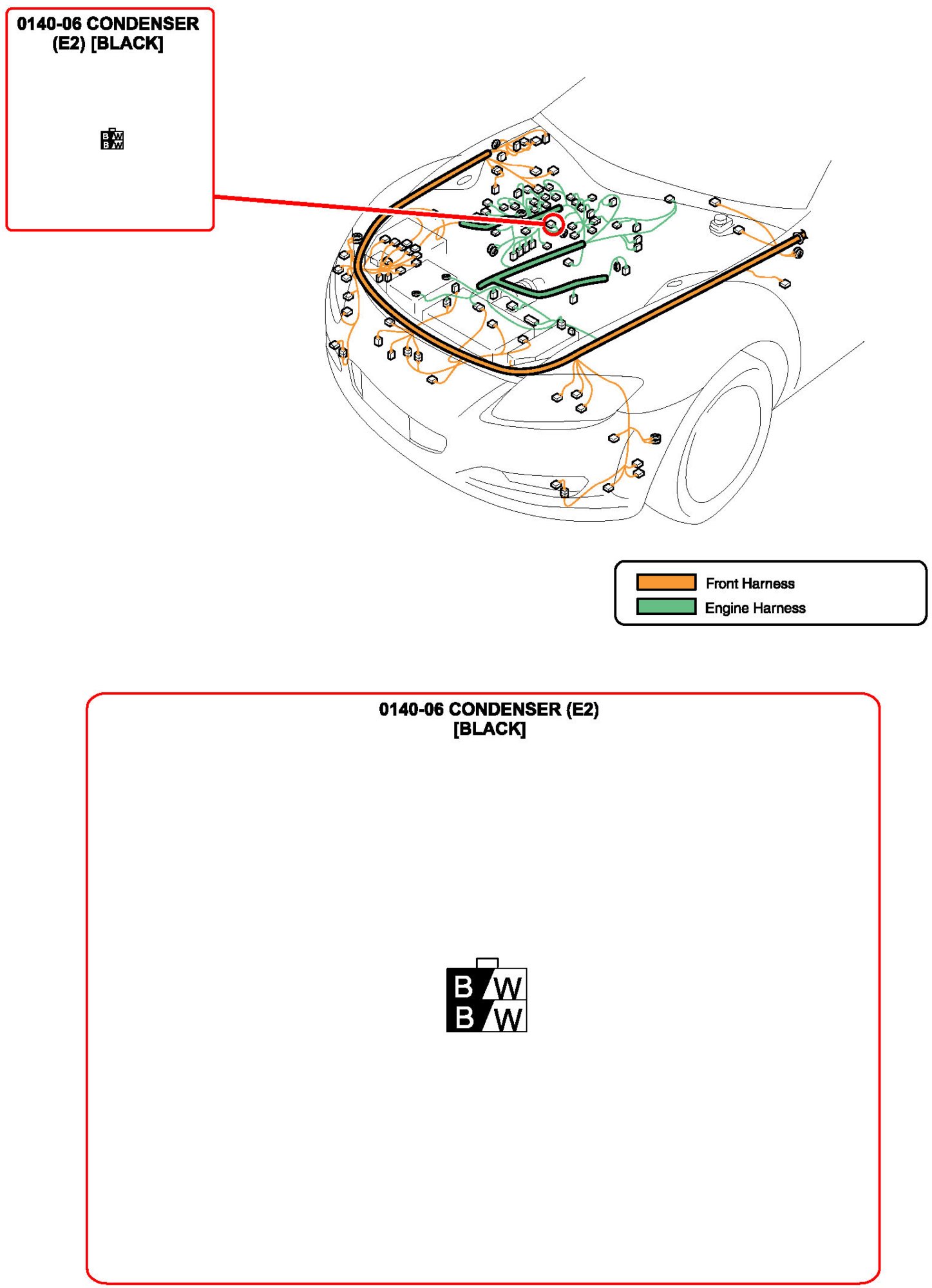 0140-06 CONDENSER (E2) [BLACK]

B W
B W

Front Harness
Engine Harness

0140-06 CONDENSER (E2) [BLACK]

B W
B W