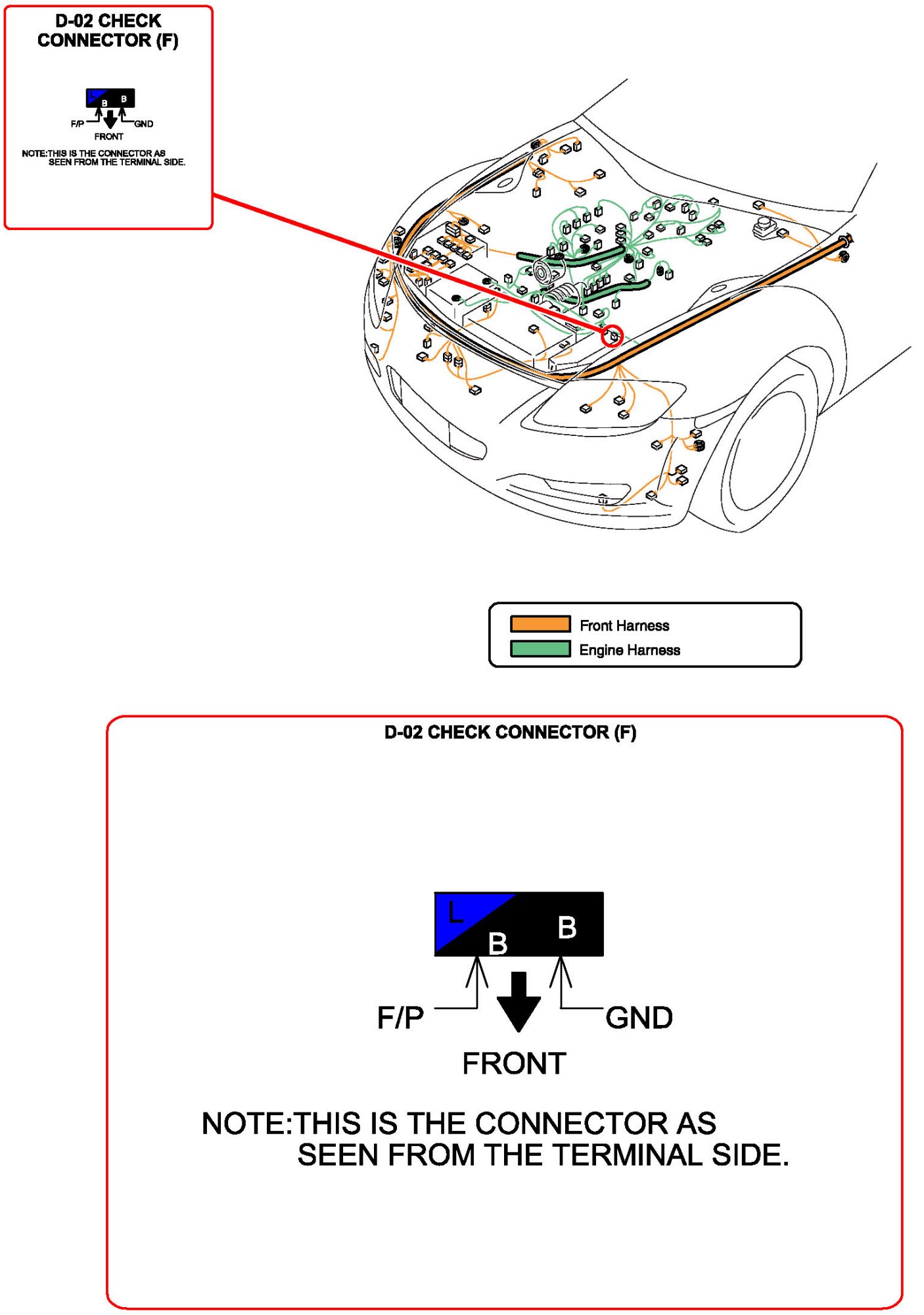 D-02 CHECK CONNECTOR (F)

L
B
B
F/P
GND
FRONT

NOTE:THIS IS THE CONNECTOR AS SEEN FROM THE TERMINAL SIDE.

Front Harness
Engine Harness

D-02 CHECK CONNECTOR (F)

L
B
B
F/P
GND
FRONT

NOTE:THIS IS THE CONNECTOR AS SEEN FROM THE TERMINAL SIDE.