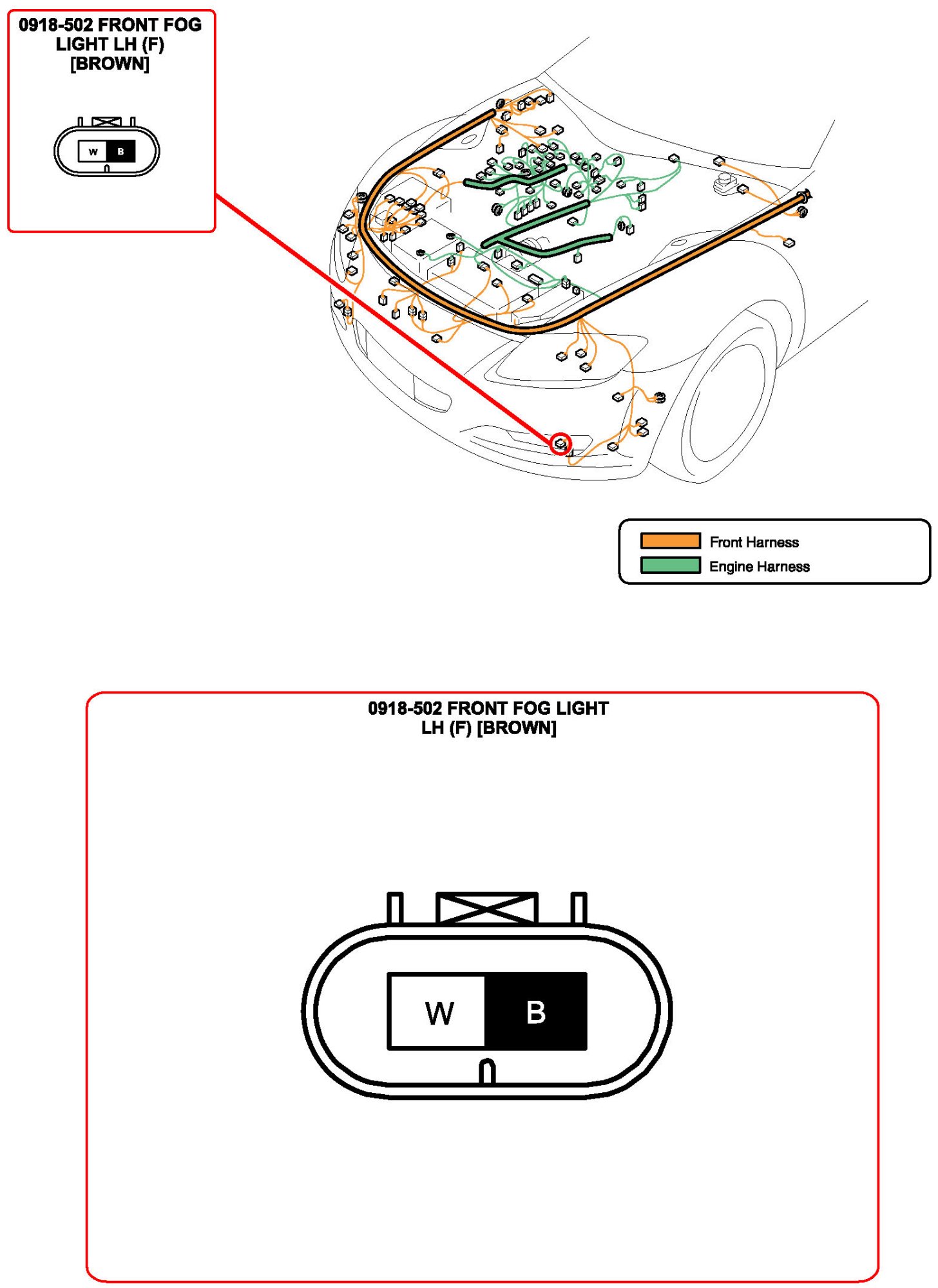 0918-502 FRONT FOG LIGHT LH (F) [BROWN]

W B

Front Harness
Engine Harness

0918-502 FRONT FOG LIGHT LH (F) [BROWN]

W B