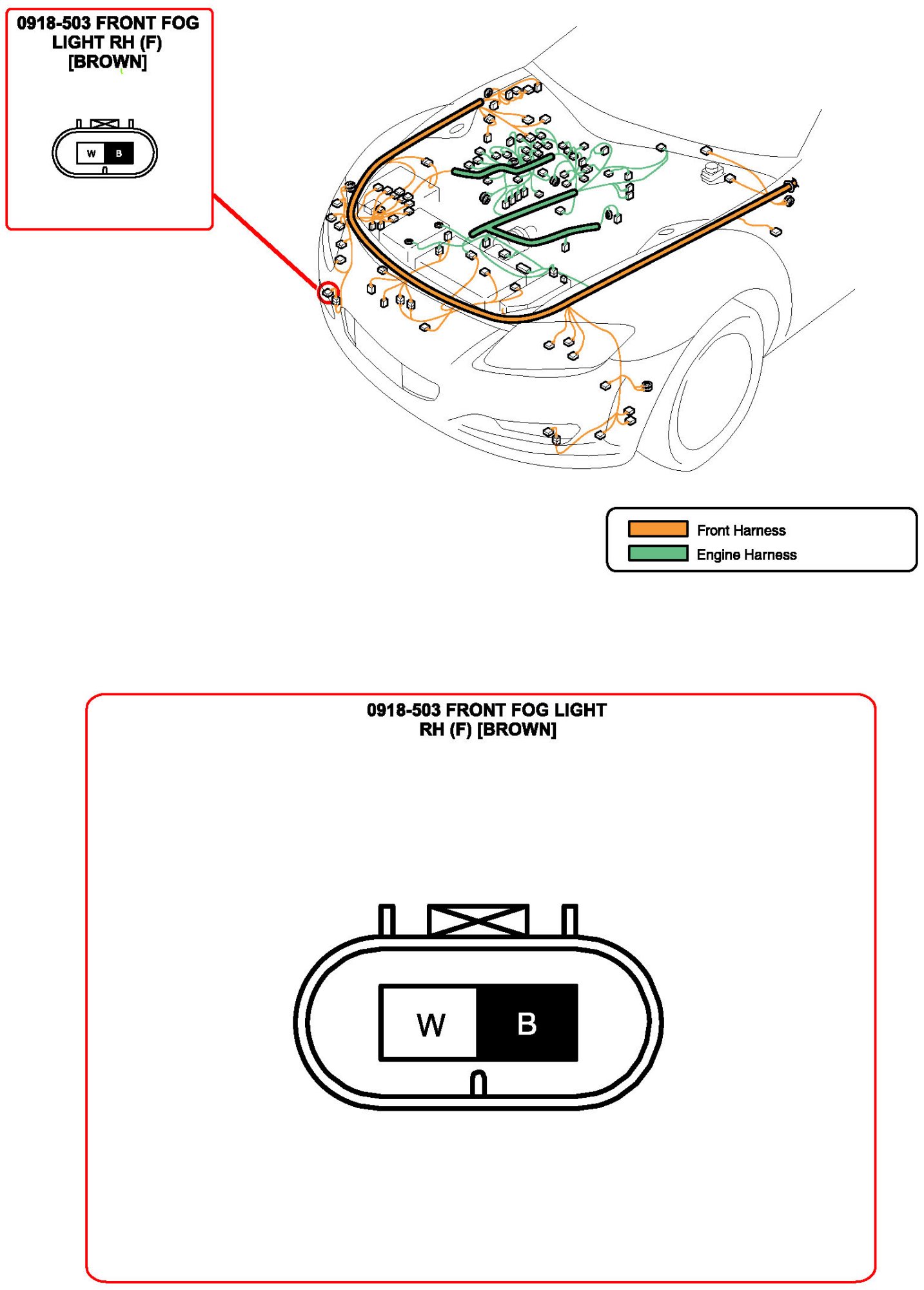 0918-503 FRONT FOG LIGHT RH (F) [BROWN]

W B

Front Harness
Engine Harness

0918-503 FRONT FOG LIGHT RH (F) [BROWN]

W B