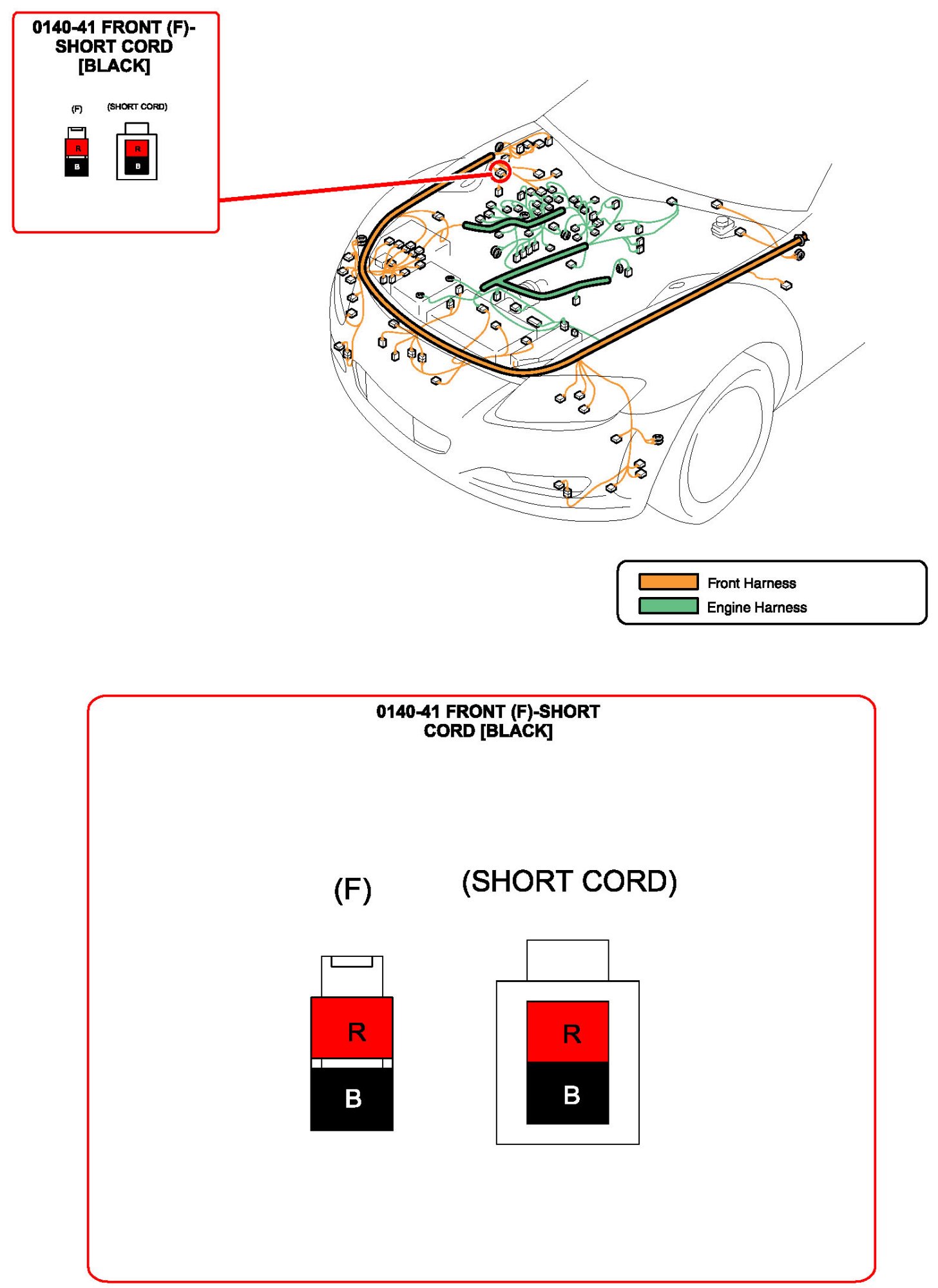 0140-41 FRONT (F)-SHORT CORD [BLACK]

(F)
(SHORT CORD)

R
B
R
B

Front Harness
Engine Harness

0140-41 FRONT (F)-SHORT CORD [BLACK]

(F)
(SHORT CORD)

R
B
R
B