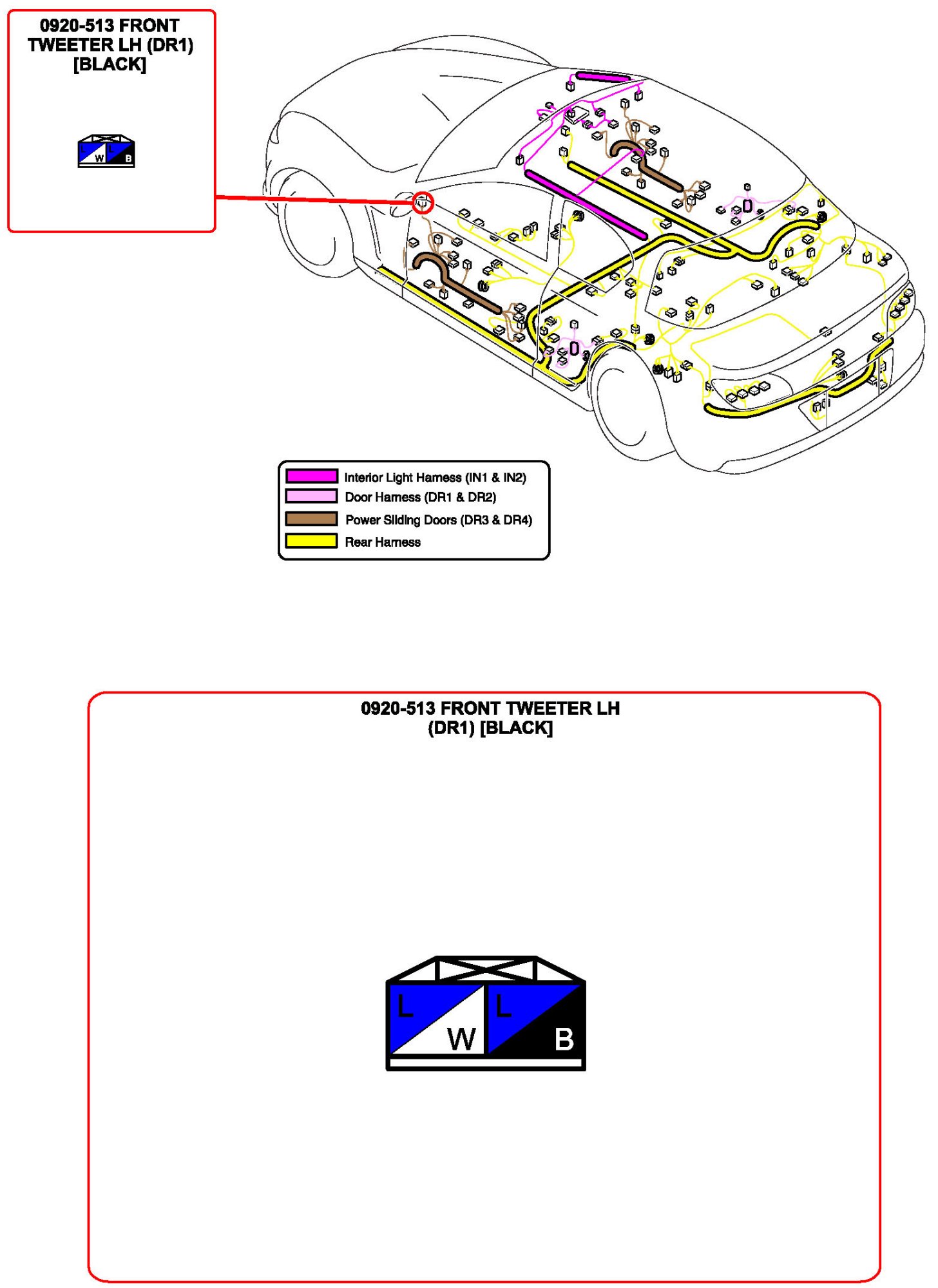 0920-513 FRONT TWEETER LH (DR1) [BLACK]

L
W
L
B

Interior Light Harness (IN1 & IN2)
Door Harness (DR1 & DR2)
Power Sliding Doors (DR3 & DR4)
Rear Harness

0920-513 FRONT TWEETER LH (DR1) [BLACK]

L
W
L
B