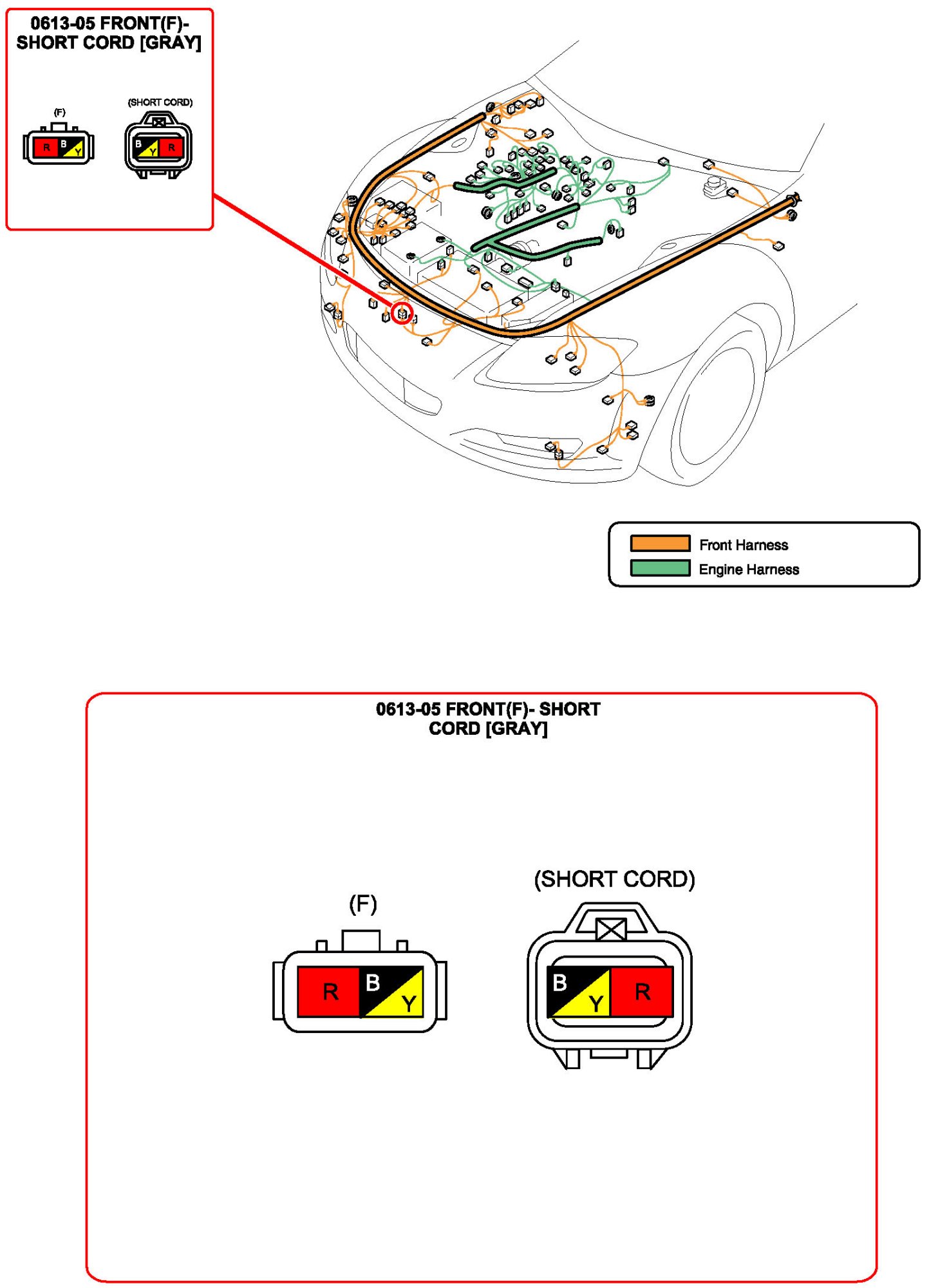 0613-05 FRONT(F)-
SHORT CORD [GRAY]

(F)

R B Y

(SHORT CORD)

B Y R

Front Harness
Engine Harness

0613-05 FRONT(F)- SHORT
CORD [GRAY]

(F)

R B Y

(SHORT CORD)

B Y R