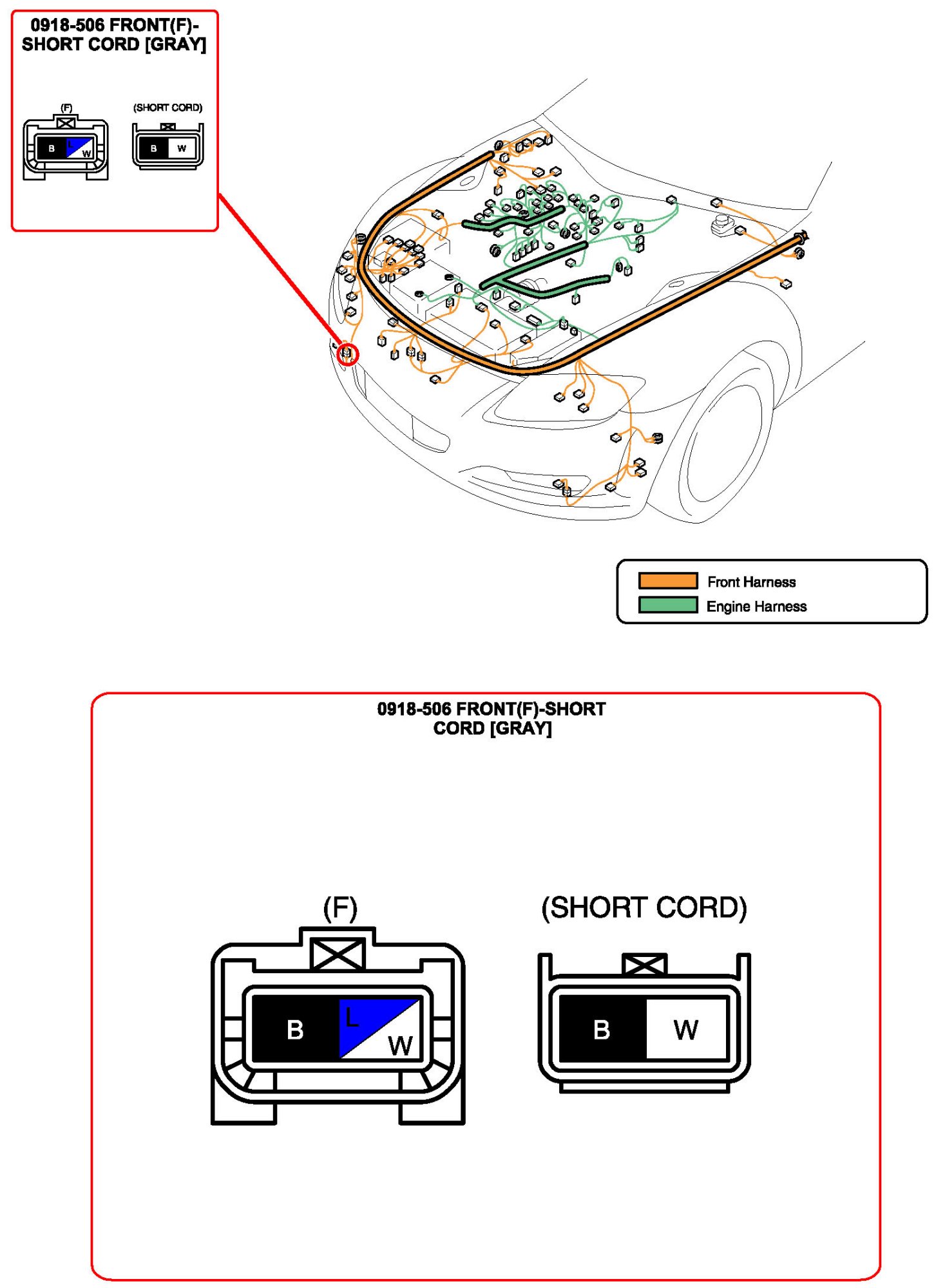 0918-506 FRONT(F)-SHORT CORD [GRAY]

(F)

B L W

(SHORT CORD)

B W

Front Harness

Engine Harness

0918-506 FRONT(F)-SHORT CORD [GRAY]

(F)

B L W

(SHORT CORD)

B W