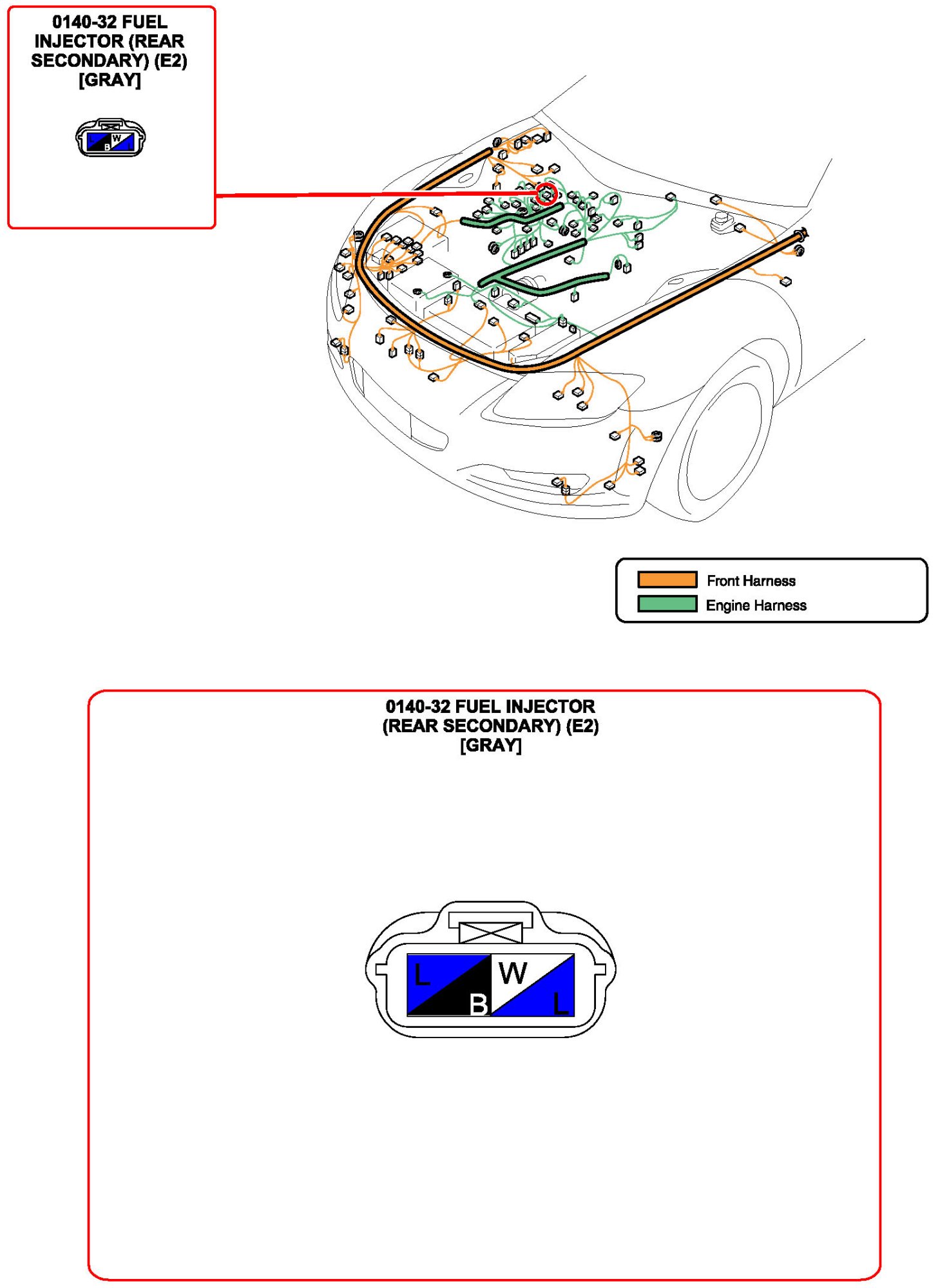 0140-32 FUEL INJECTOR (REAR SECONDARY) (E2) [GRAY]

L W B L

Front Harness
Engine Harness

0140-32 FUEL INJECTOR (REAR SECONDARY) (E2) [GRAY]

L W B L