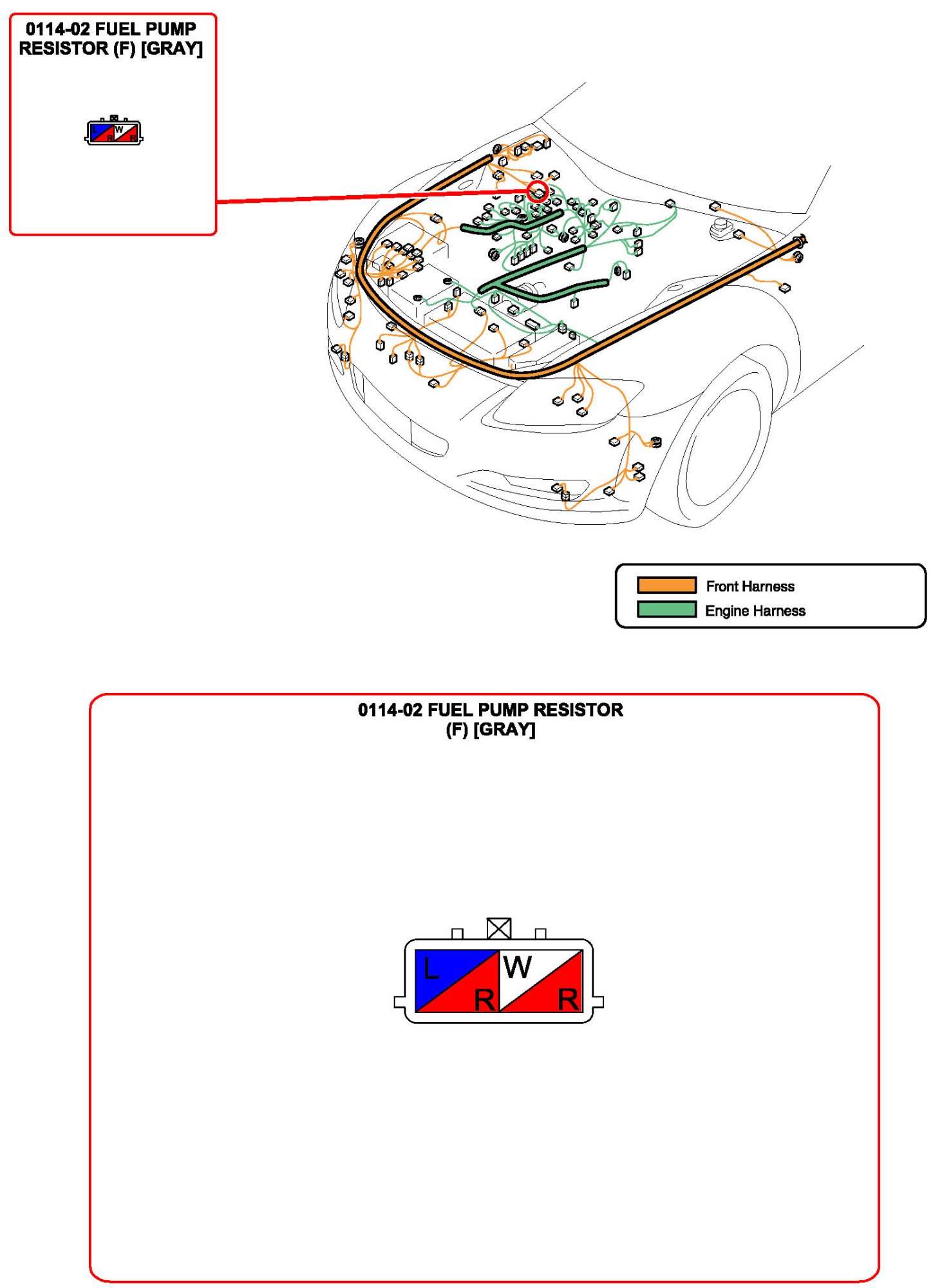 0114-02 FUEL PUMP RESISTOR (F) [GRAY]

L W
R R

Front Harness
Engine Harness

0114-02 FUEL PUMP RESISTOR (F) [GRAY]

L W
R R