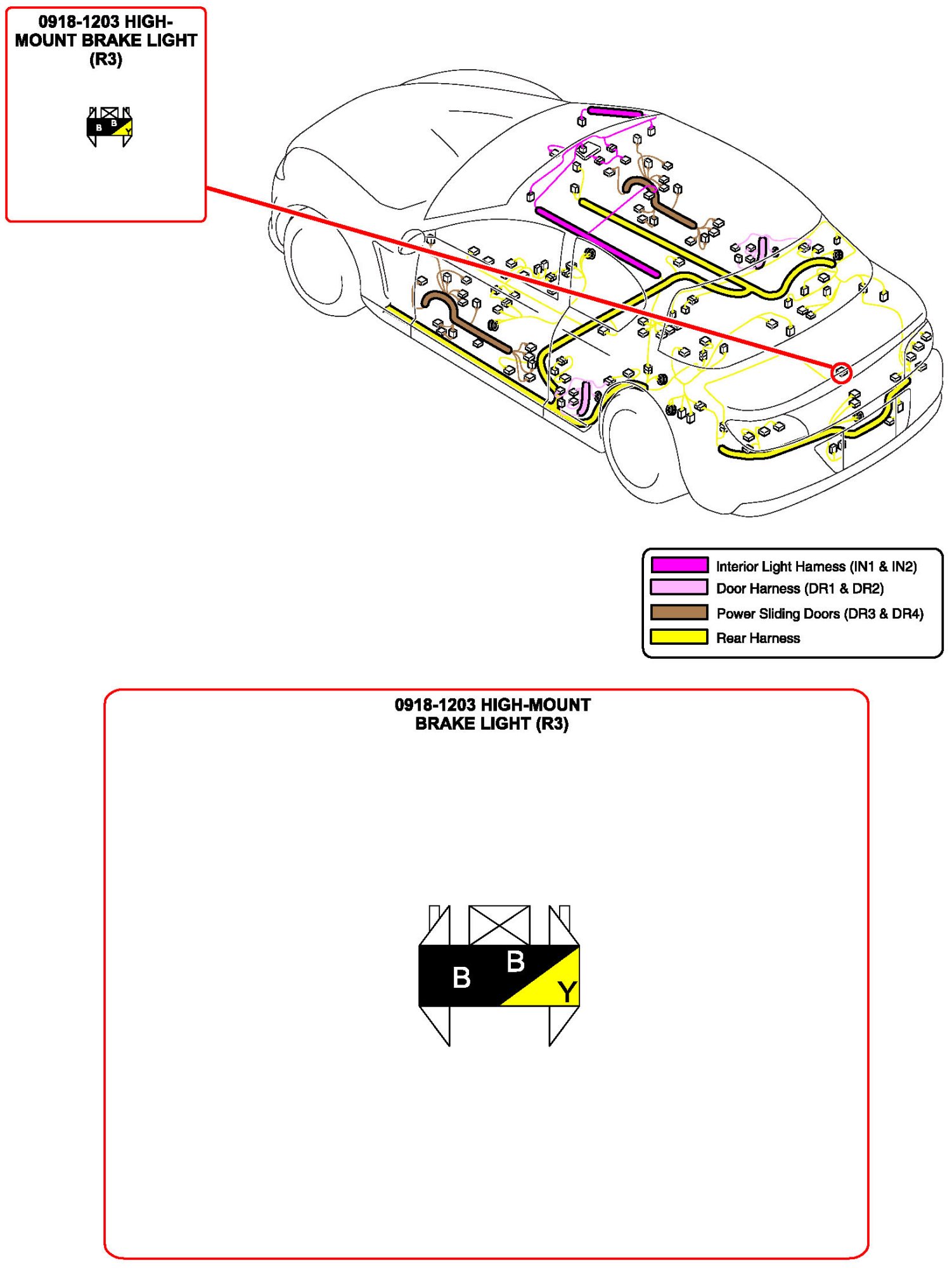 0918-1203 HIGH-MOUNT BRAKE LIGHT (R3)

B B Y

Interior Light Harness (IN1 & IN2)
Door Harness (DR1 & DR2)
Power Sliding Doors (DR3 & DR4)
Rear Harness

0918-1203 HIGH-MOUNT BRAKE LIGHT (R3)

B B Y