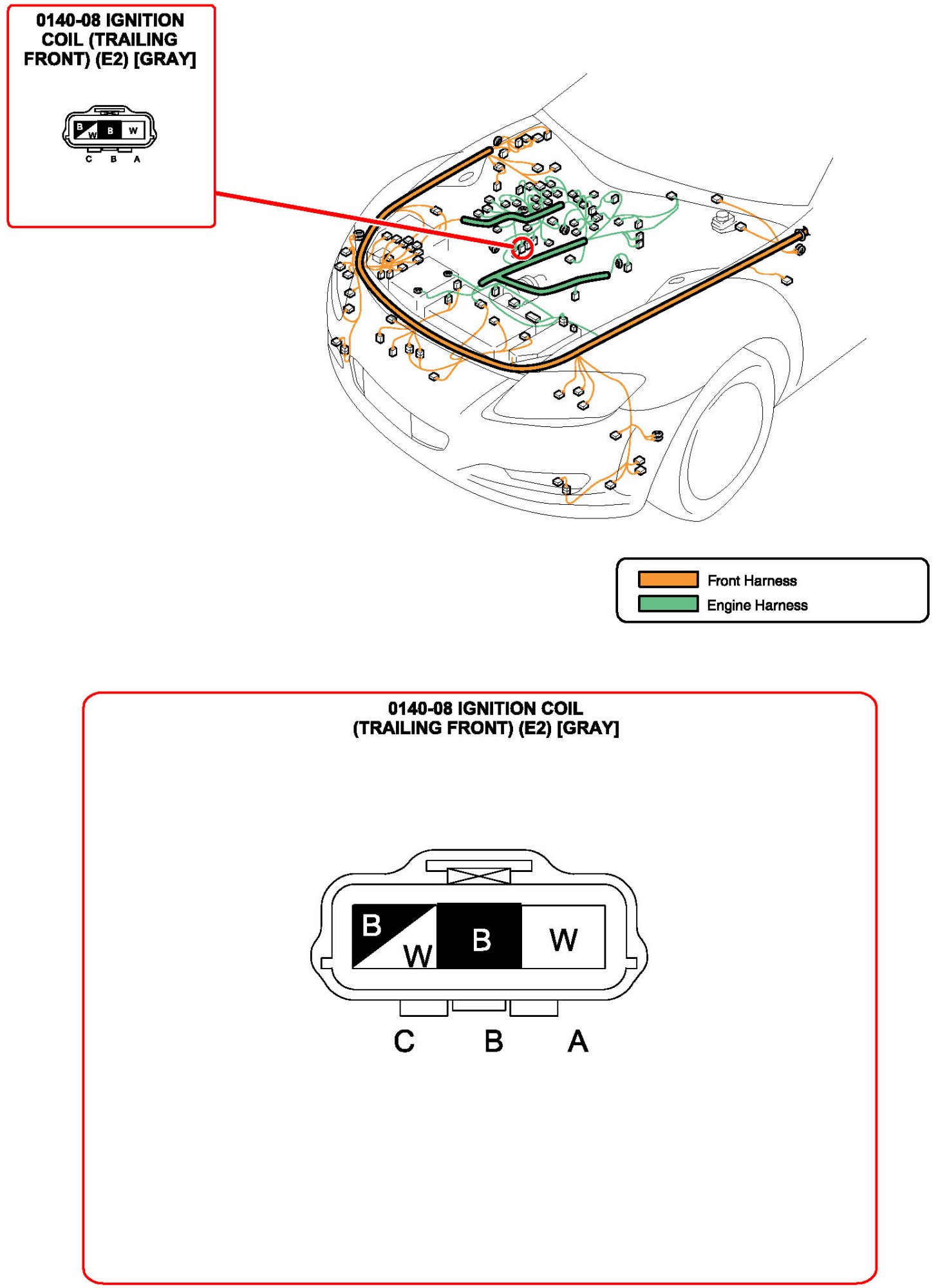 0140-08 IGNITION COIL (TRAILING FRONT) (E2) [GRAY]

B
W
B
W
C B A

Front Harness
Engine Harness

0140-08 IGNITION COIL (TRAILING FRONT) (E2) [GRAY]

B
W
B
W
C B A