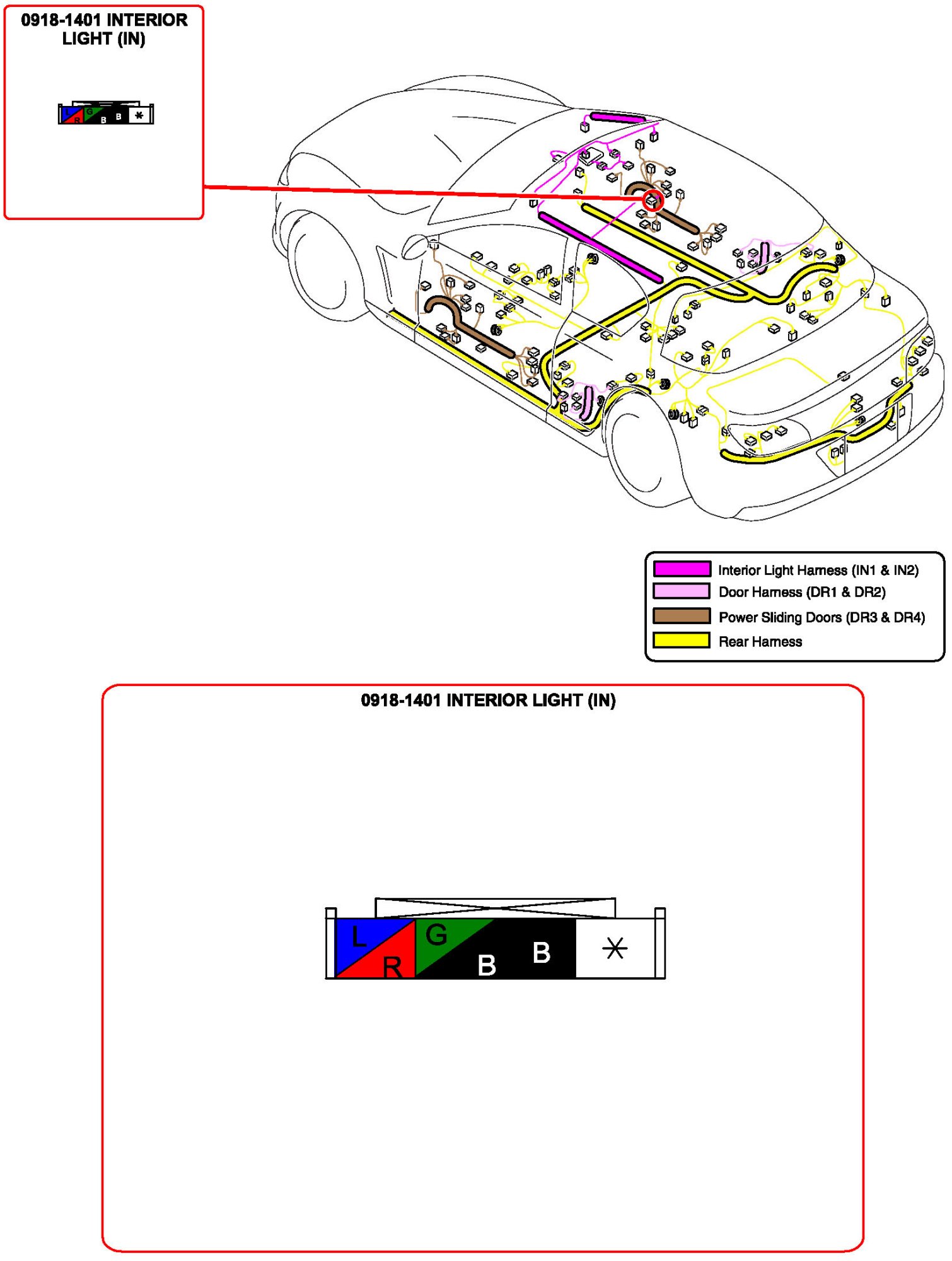 0918-1401 INTERIOR LIGHT (IN)

L R G B B *

Interior Light Harness (IN1 & IN2)
Door Harness (DR1 & DR2)
Power Sliding Doors (DR3 & DR4)
Rear Harness

0918-1401 INTERIOR LIGHT (IN)

L R G B B *