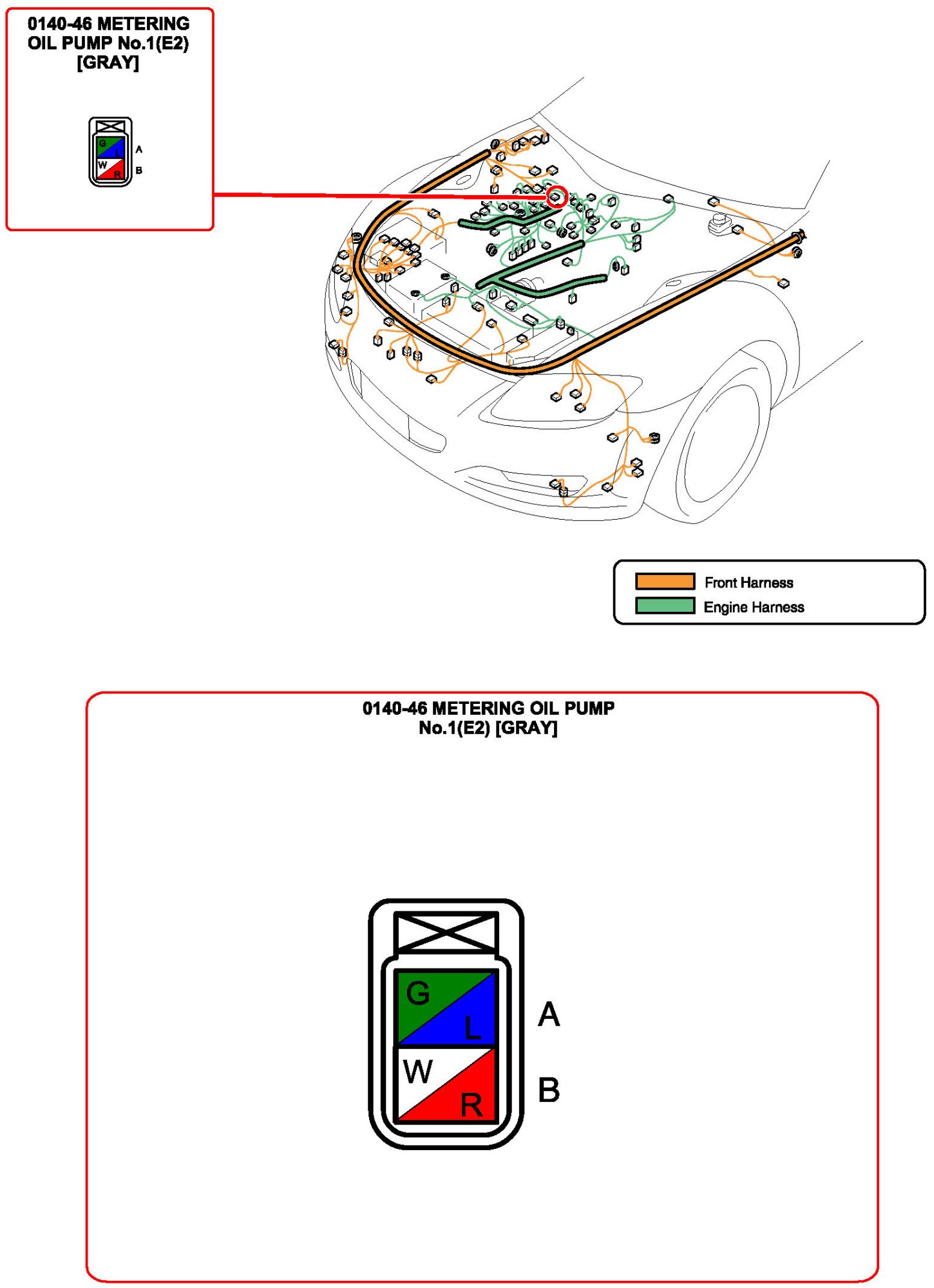 0140-46 METERING OIL PUMP No.1(E2) [GRAY]

G
L
A
W
R
B

Front Harness
Engine Harness

0140-46 METERING OIL PUMP No.1(E2) [GRAY]

G
L
A
W
R
B