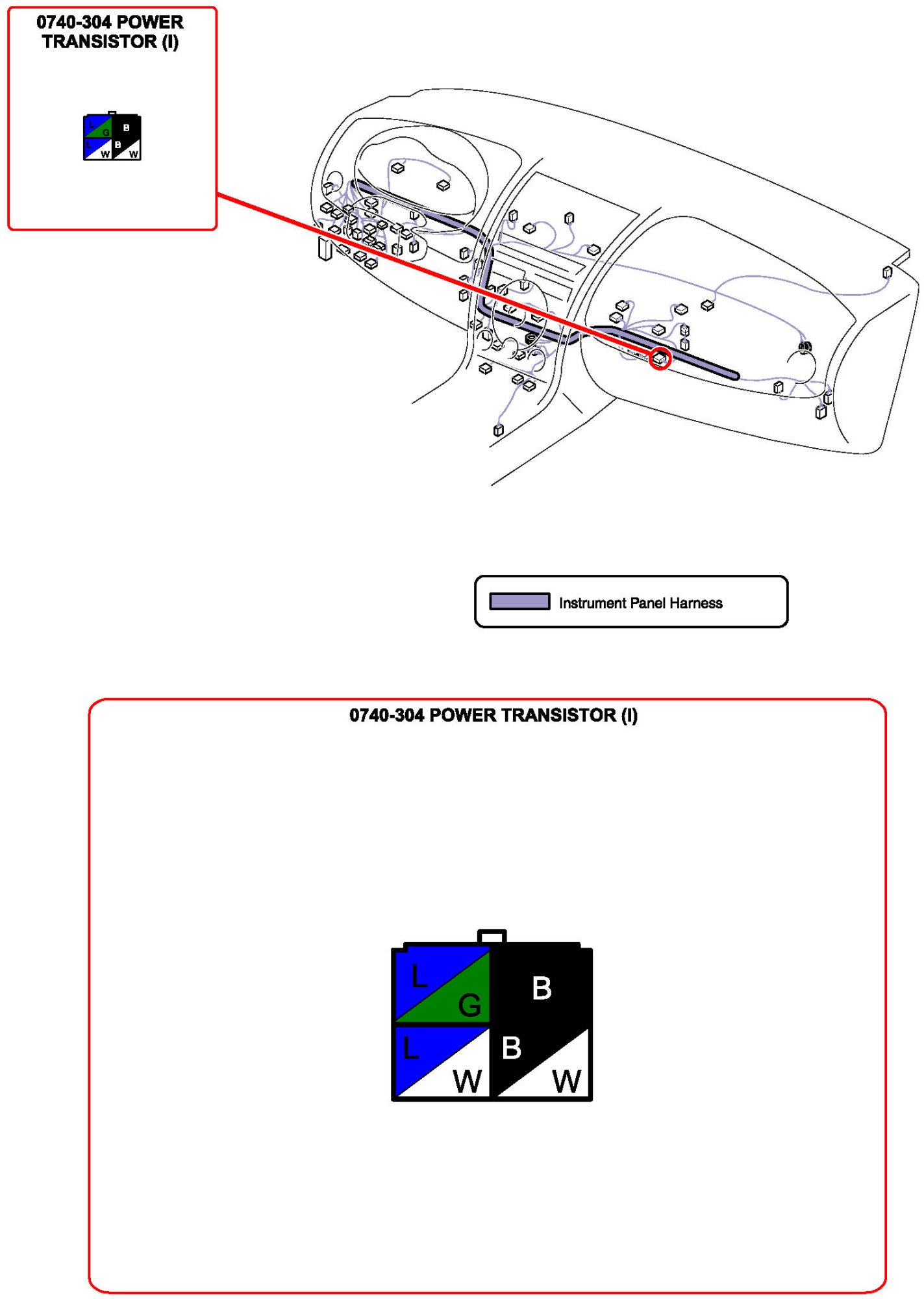 0740-304 POWER TRANSISTOR (I)

L G B
L W B W

Instrument Panel Harness

0740-304 POWER TRANSISTOR (I)

L G B
L W B W