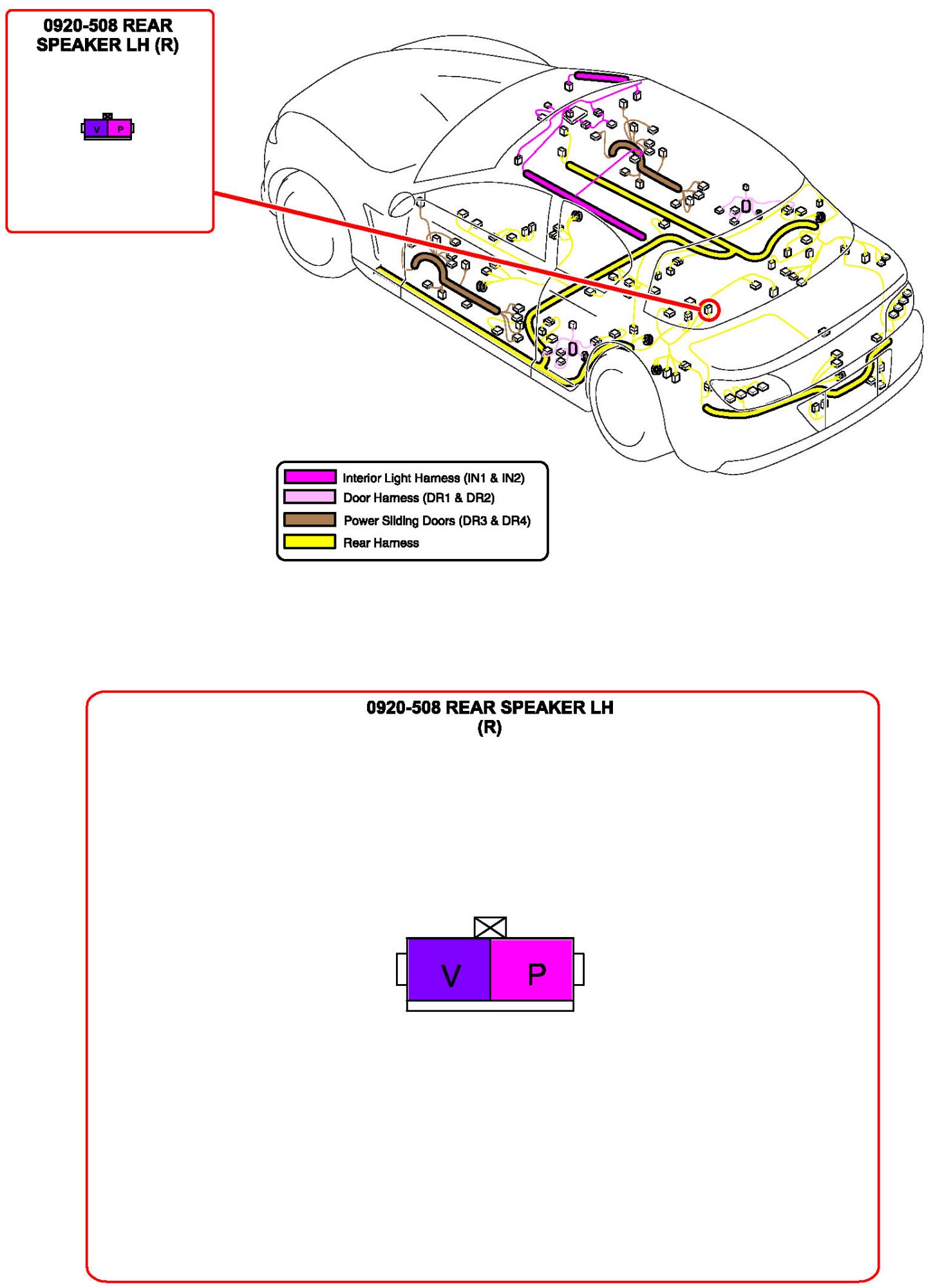 0920-508 REAR SPEAKER LH (R)

V P

Interior Light Harness (IN1 & IN2)
Door Harness (DR1 & DR2)
Power Sliding Doors (DR3 & DR4)
Rear Harness

0920-508 REAR SPEAKER LH (R)

V P