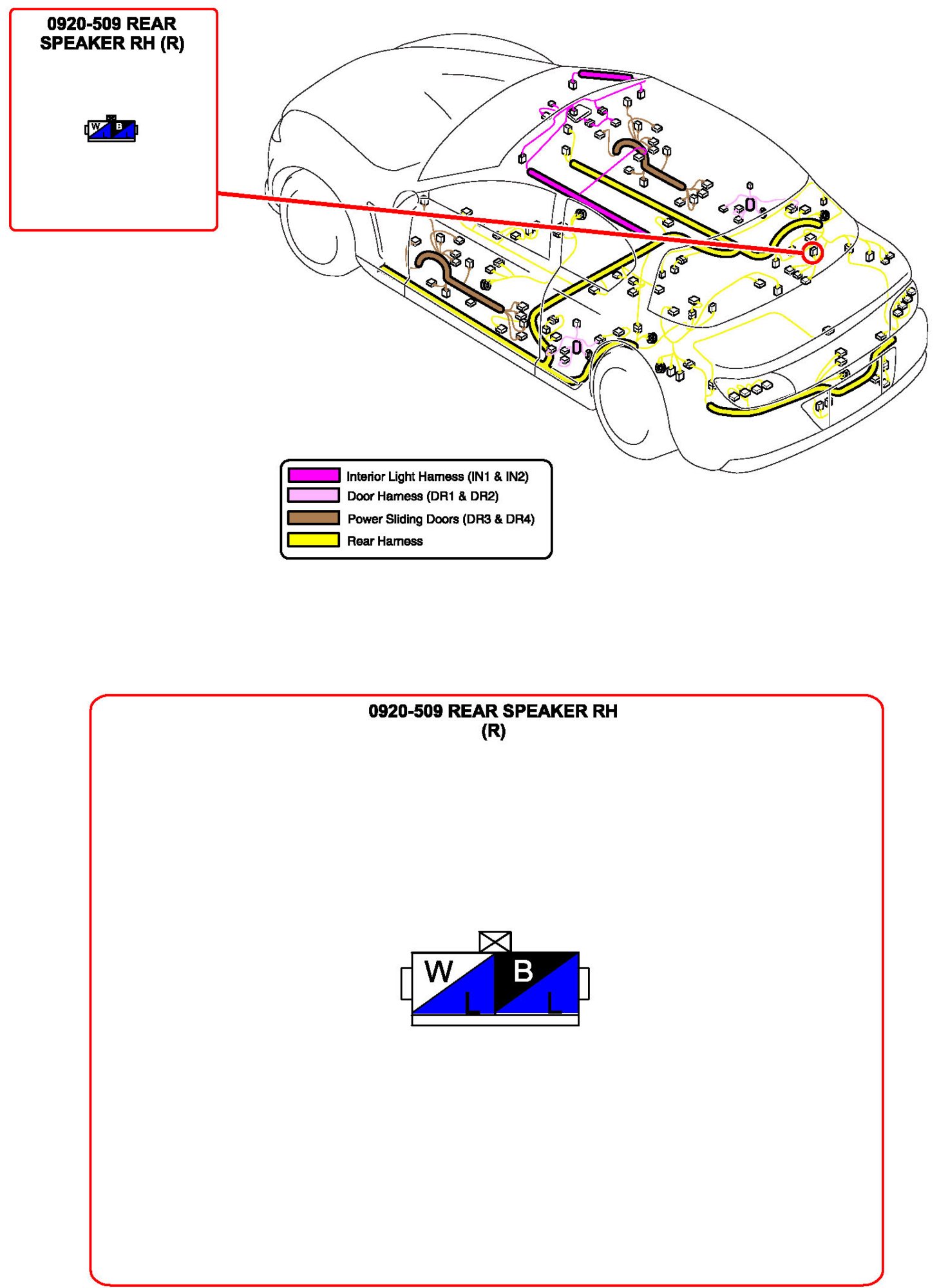 0920-509 REAR SPEAKER RH (R)

W B

Interior Light Harness (IN1 & IN2)
Door Harness (DR1 & DR2)
Power Sliding Doors (DR3 & DR4)
Rear Harness

0920-509 REAR SPEAKER RH (R)

W L B L