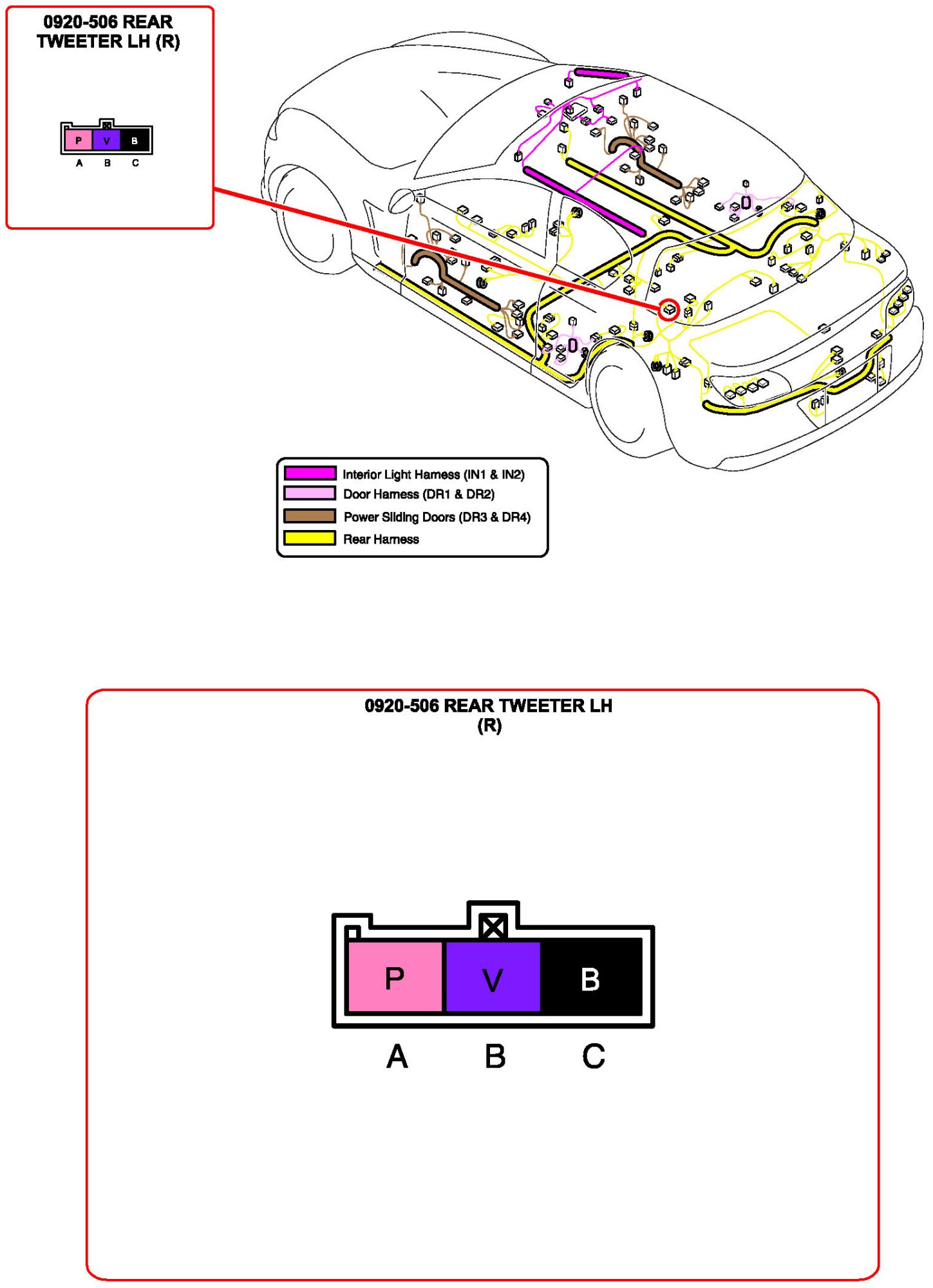 0920-506 REAR TWEETER LH (R)

P V B
A B C

Interior Light Harness (IN1 & IN2)
Door Harness (DR1 & DR2)
Power Sliding Doors (DR3 & DR4)
Rear Harness

0920-506 REAR TWEETER LH (R)

P V B
A B C