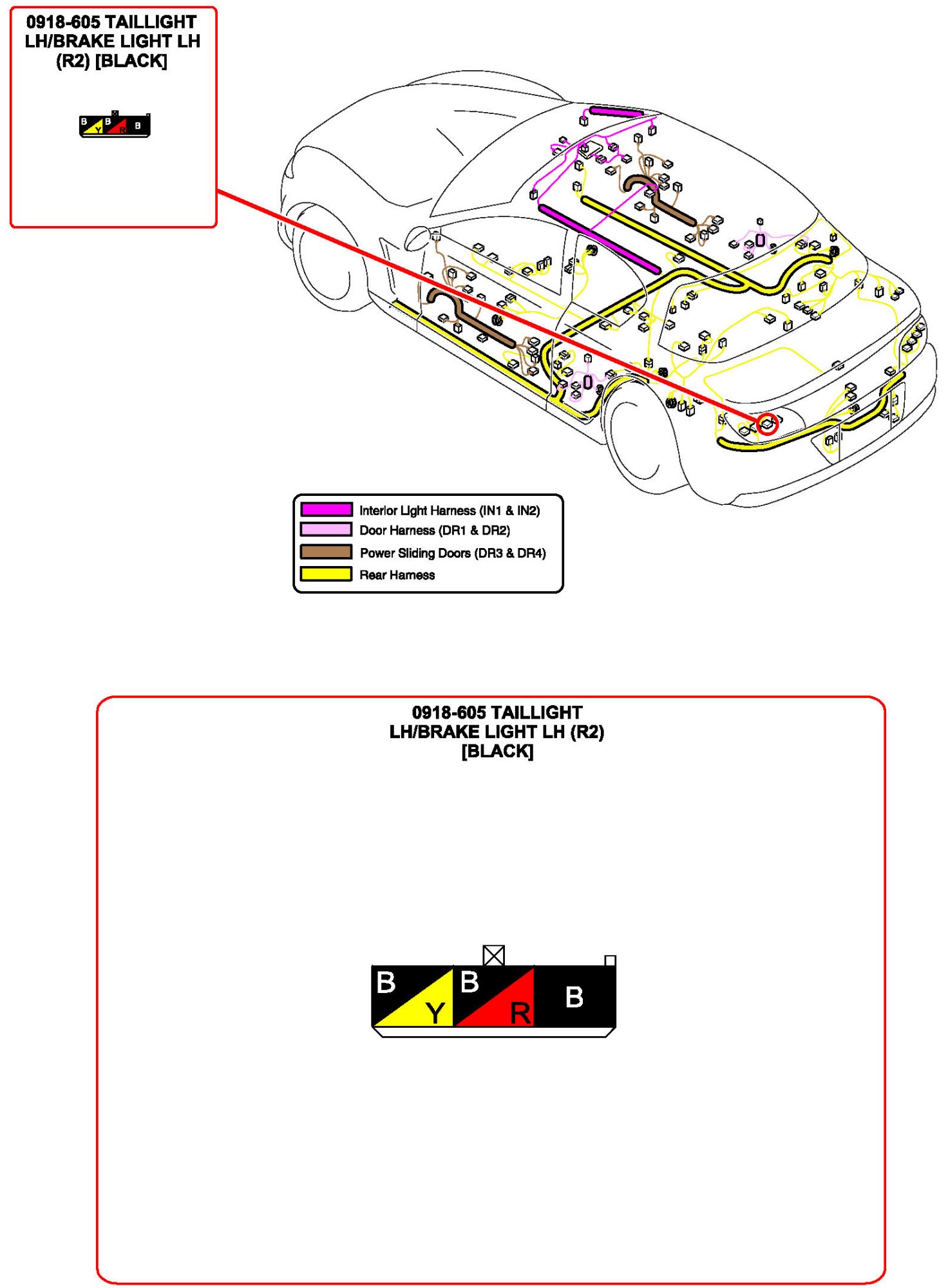 0918-605 TAILLIGHT LH/BRAKE LIGHT LH (R2) [BLACK]

B Y B R B

Interior Light Harness (IN1 & IN2)
Door Harness (DR1 & DR2)
Power Sliding Doors (DR3 & DR4)
Rear Harness

0918-605 TAILLIGHT LH/BRAKE LIGHT LH (R2) [BLACK]

B Y B R B