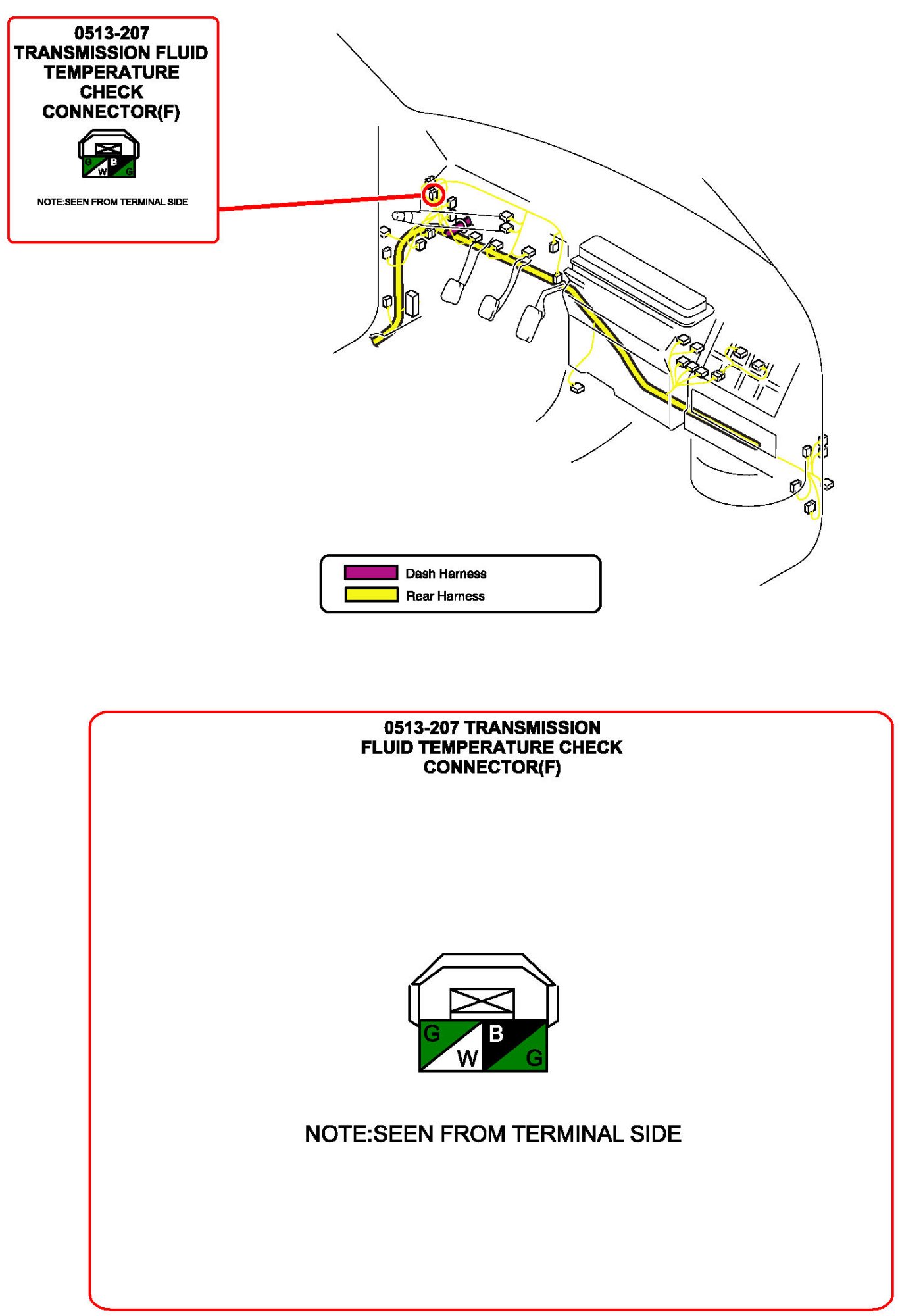 0513-207
TRANSMISSION FLUID
TEMPERATURE
CHECK
CONNECTOR(F)

G B
W G

NOTE:SEEN FROM TERMINAL SIDE

Dash Harness
Rear Harness

0513-207 TRANSMISSION
FLUID TEMPERATURE CHECK
CONNECTOR(F)

G B
W G

NOTE:SEEN FROM TERMINAL SIDE