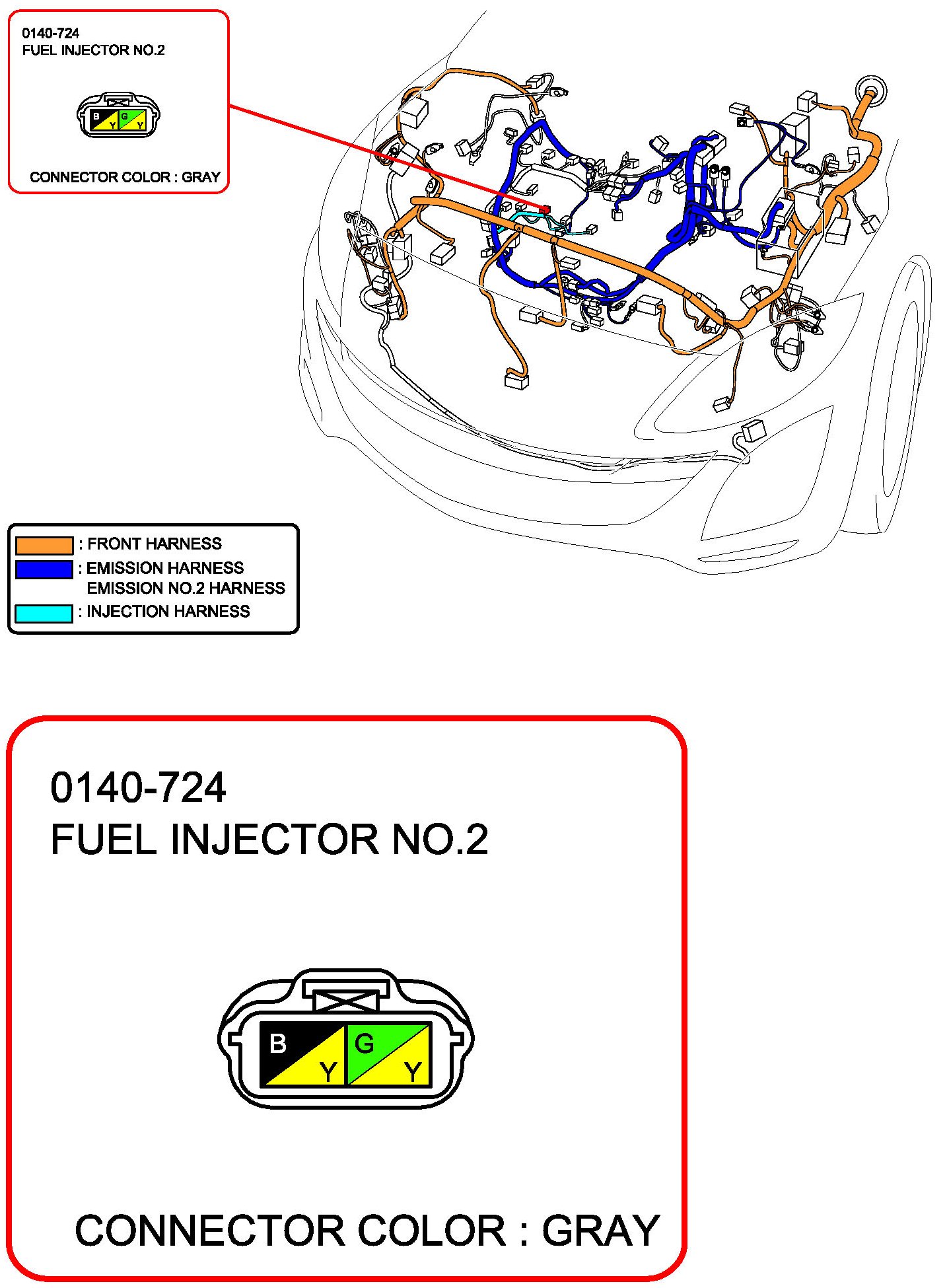 0140-724
FUEL INJECTOR NO.2

B Y G Y

CONNECTOR COLOR : GRAY

: FRONT HARNESS
: EMISSION HARNESS
EMISSION NO.2 HARNESS
: INJECTION HARNESS

0140-724
FUEL INJECTOR NO.2

B Y G Y

CONNECTOR COLOR : GRAY