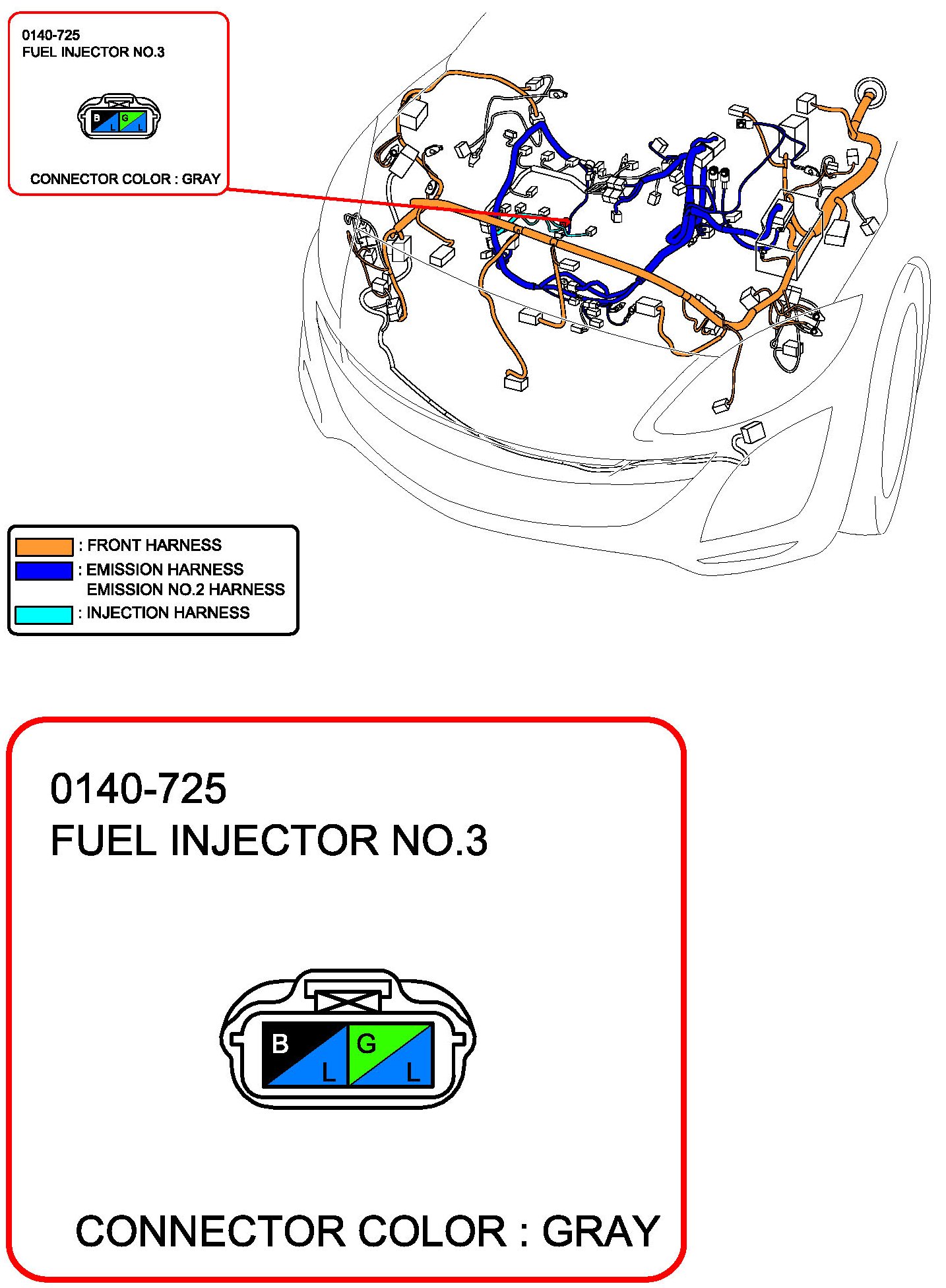 0140-725
FUEL INJECTOR NO.3

B L G L

CONNECTOR COLOR : GRAY

: FRONT HARNESS
: EMISSION HARNESS
EMISSION NO.2 HARNESS
: INJECTION HARNESS

0140-725
FUEL INJECTOR NO.3

B L G L

CONNECTOR COLOR : GRAY