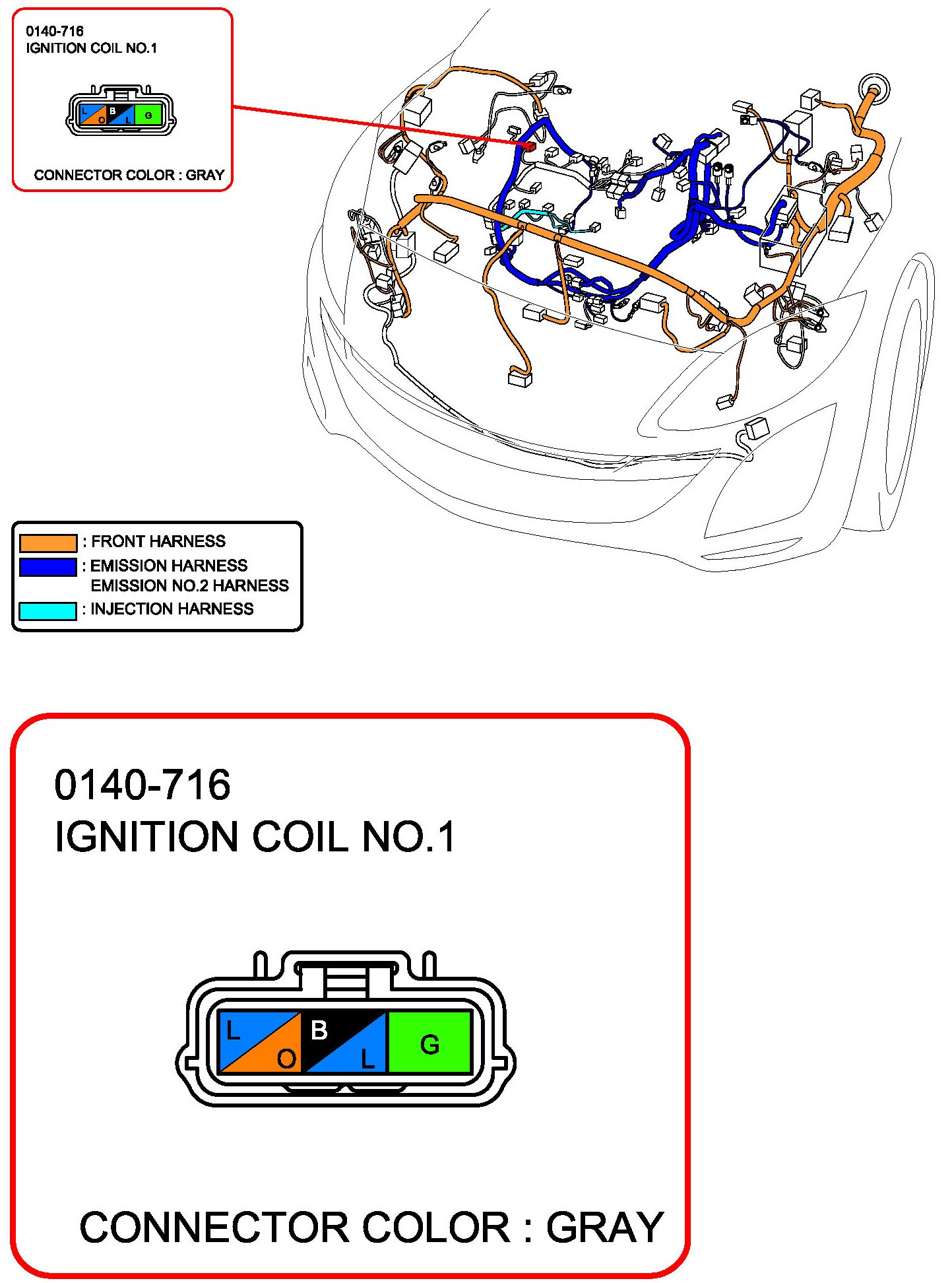 0140-716
IGNITION COIL NO.1

L O B L G

CONNECTOR COLOR : GRAY

: FRONT HARNESS
: EMISSION HARNESS
EMISSION NO.2 HARNESS
: INJECTION HARNESS

0140-716
IGNITION COIL NO.1

L O B L G

CONNECTOR COLOR : GRAY