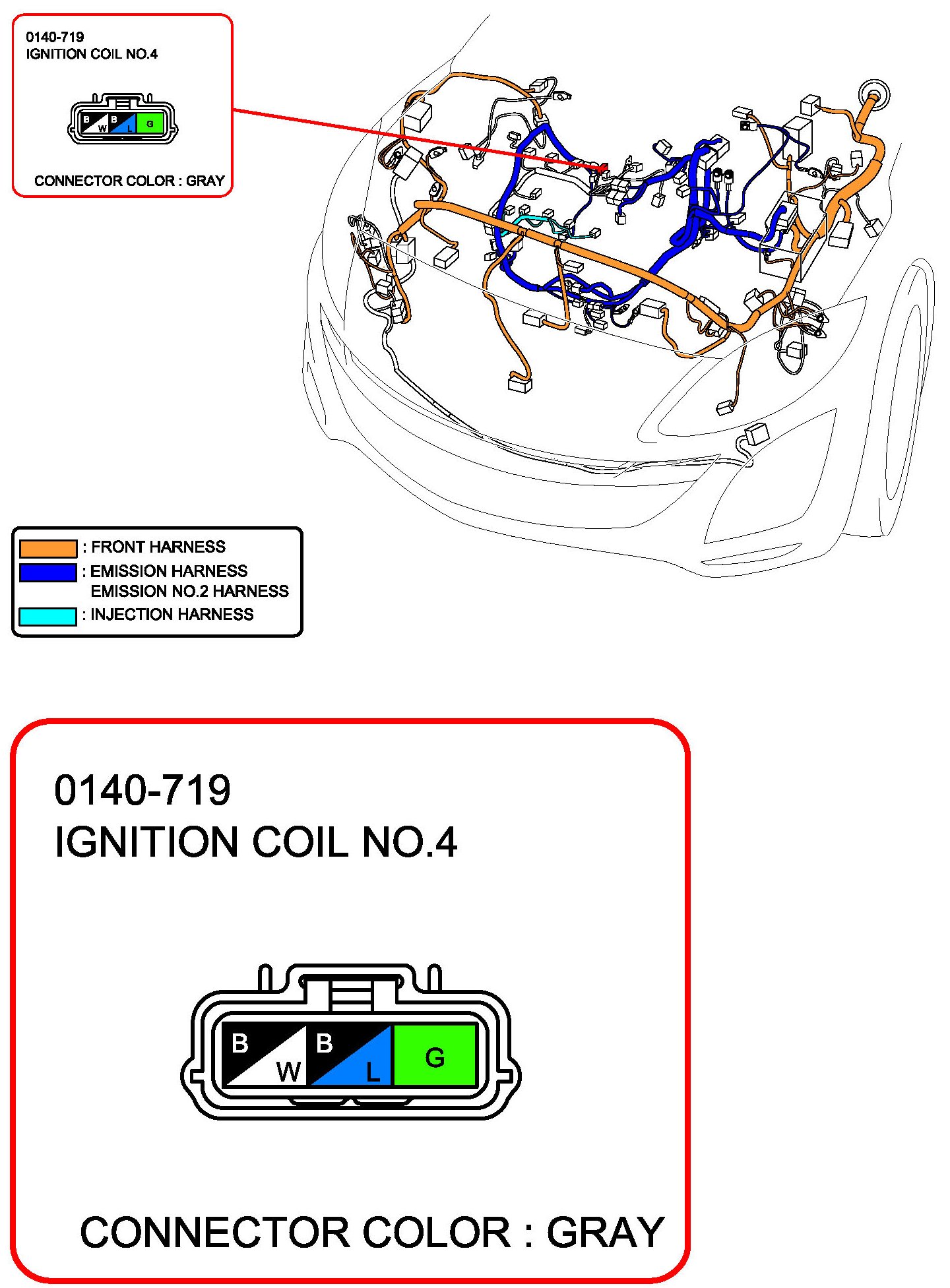 0140-719
IGNITION COIL NO.4

B W B L G

CONNECTOR COLOR : GRAY

: FRONT HARNESS
: EMISSION HARNESS
EMISSION NO.2 HARNESS
: INJECTION HARNESS

0140-719
IGNITION COIL NO.4

B W B L G

CONNECTOR COLOR : GRAY