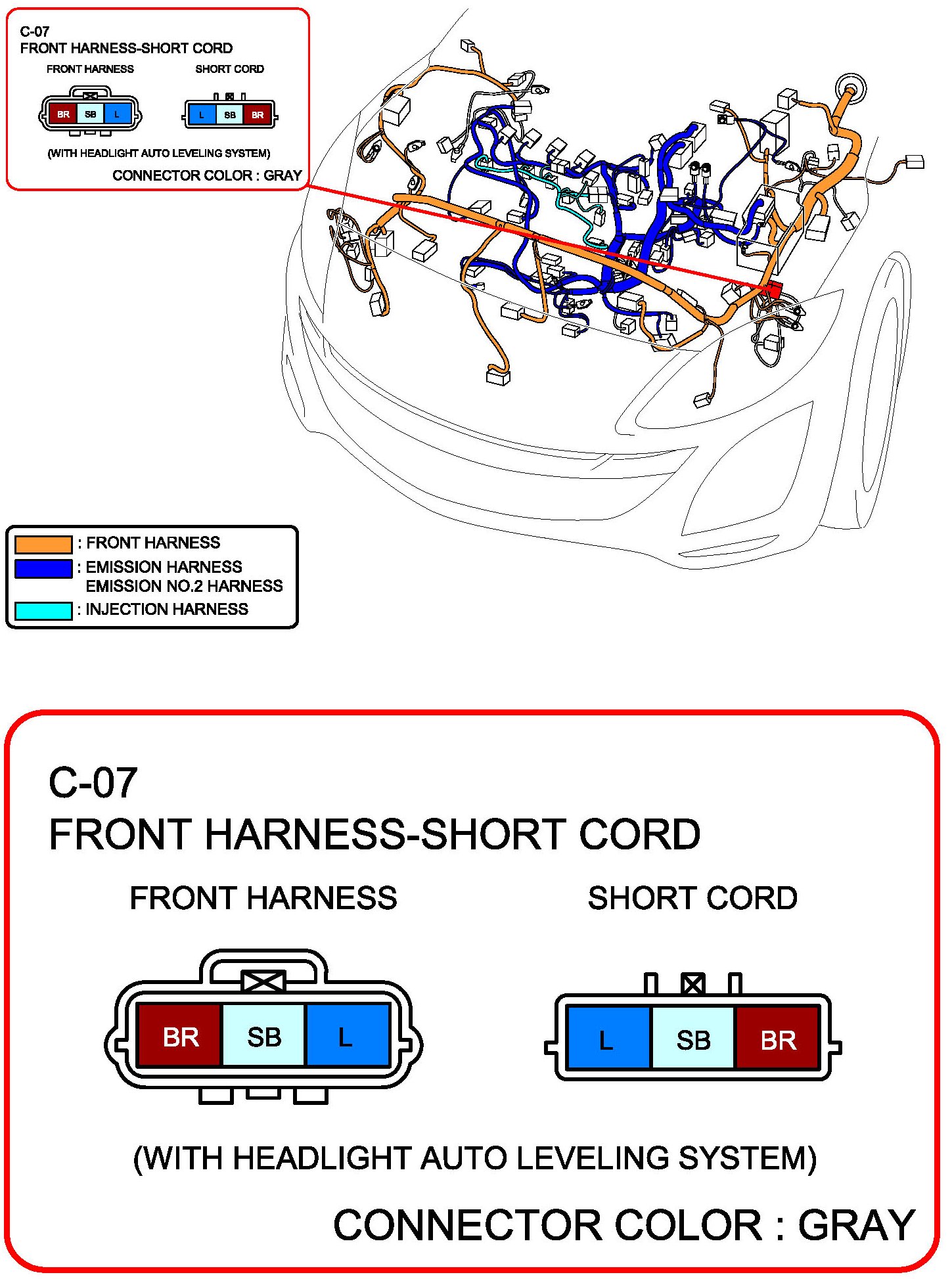 C-07
FRONT HARNESS-SHORT CORD

FRONT HARNESS

BR SB L

SHORT CORD

L SB BR

(WITH HEADLIGHT AUTO LEVELING SYSTEM)

CONNECTOR COLOR : GRAY

: FRONT HARNESS
: EMISSION HARNESS
EMISSION NO.2 HARNESS
: INJECTION HARNESS

C-07
FRONT HARNESS-SHORT CORD

FRONT HARNESS

BR SB L

SHORT CORD

L SB BR

(WITH HEADLIGHT AUTO LEVELING SYSTEM)

CONNECTOR COLOR : GRAY