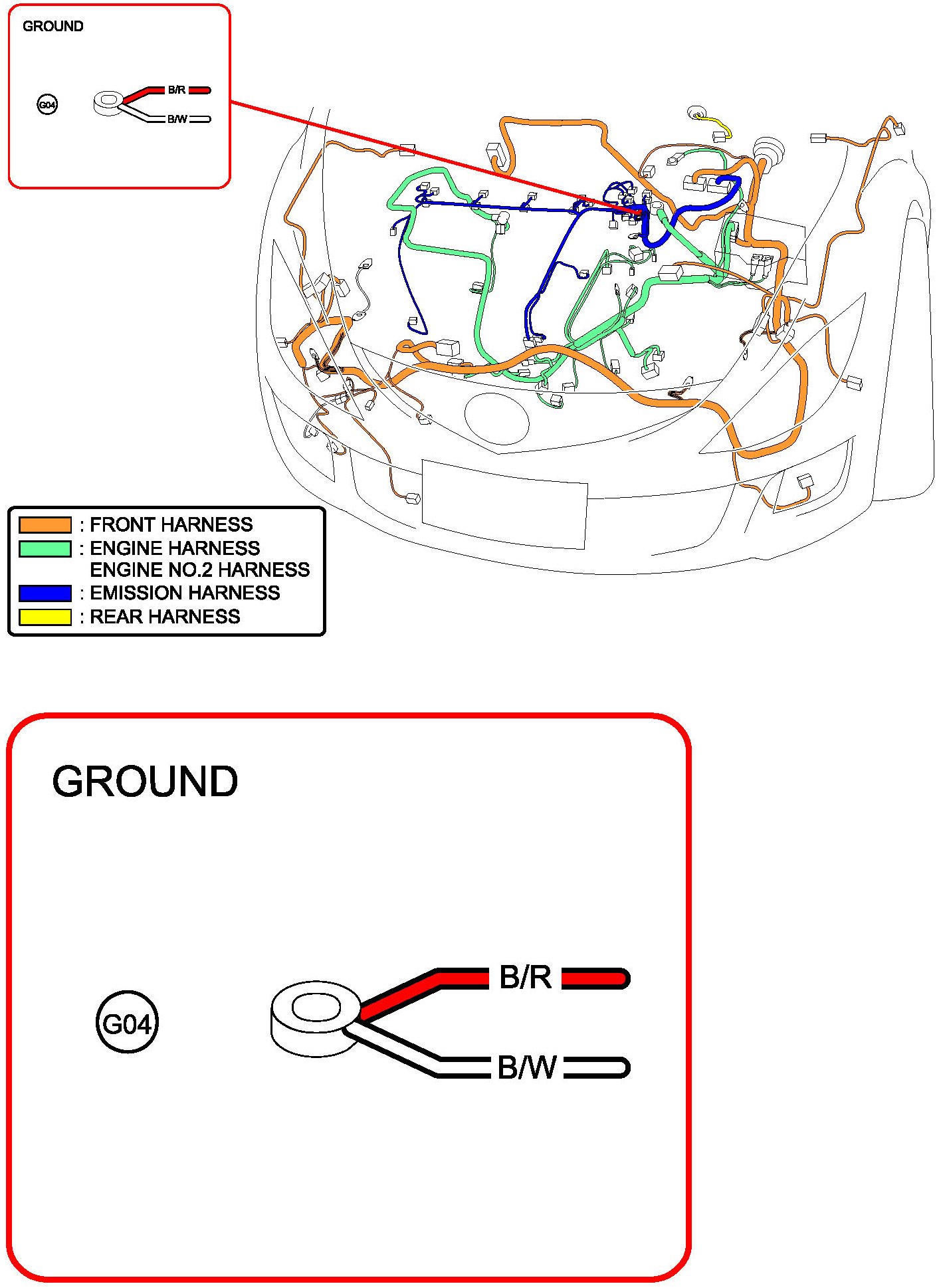 GROUND

G04

B/R

B/W

: FRONT HARNESS
: ENGINE HARNESS
ENGINE NO.2 HARNESS
: EMISSION HARNESS
: REAR HARNESS

GROUND

G04

B/R

B/W