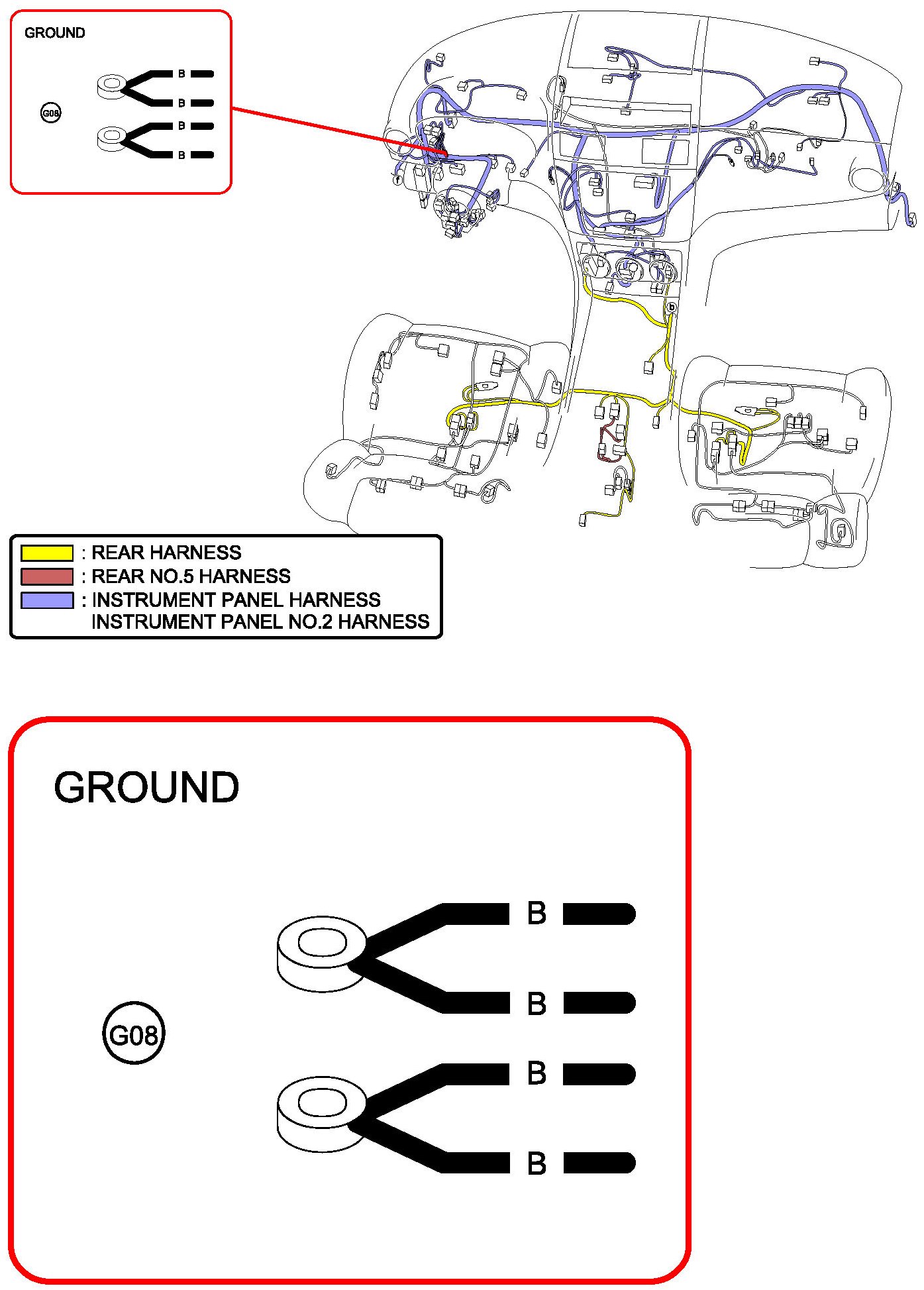 GROUND

G08

B
B
B
B

f

b

: REAR HARNESS
: REAR NO.5 HARNESS
: INSTRUMENT PANEL HARNESS
INSTRUMENT PANEL NO.2 HARNESS

GROUND

G08

B
B
B
B