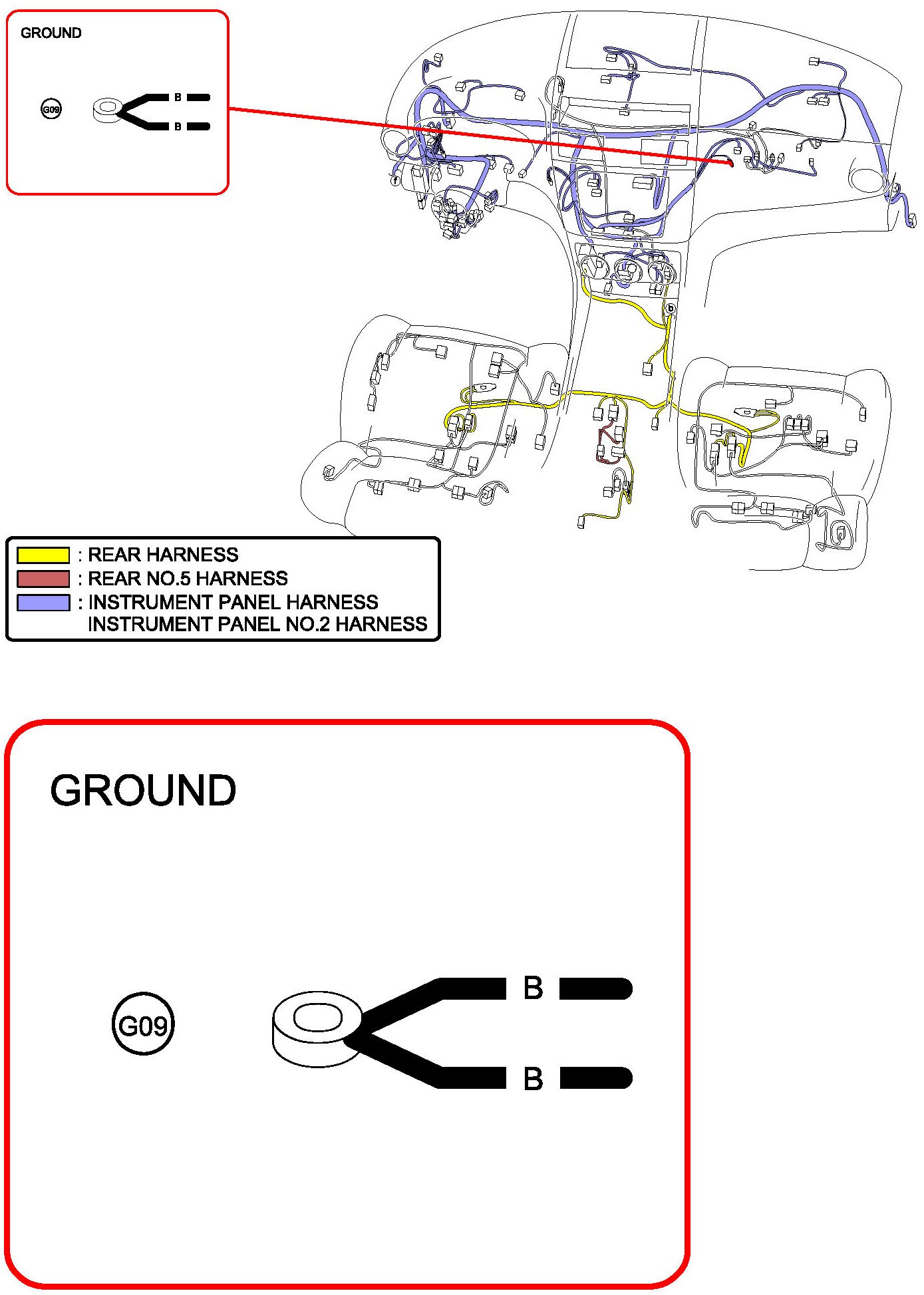 GROUND

G09

B

B

f

b

: REAR HARNESS
: REAR NO.5 HARNESS
: INSTRUMENT PANEL HARNESS
INSTRUMENT PANEL NO.2 HARNESS

GROUND

G09

B

B