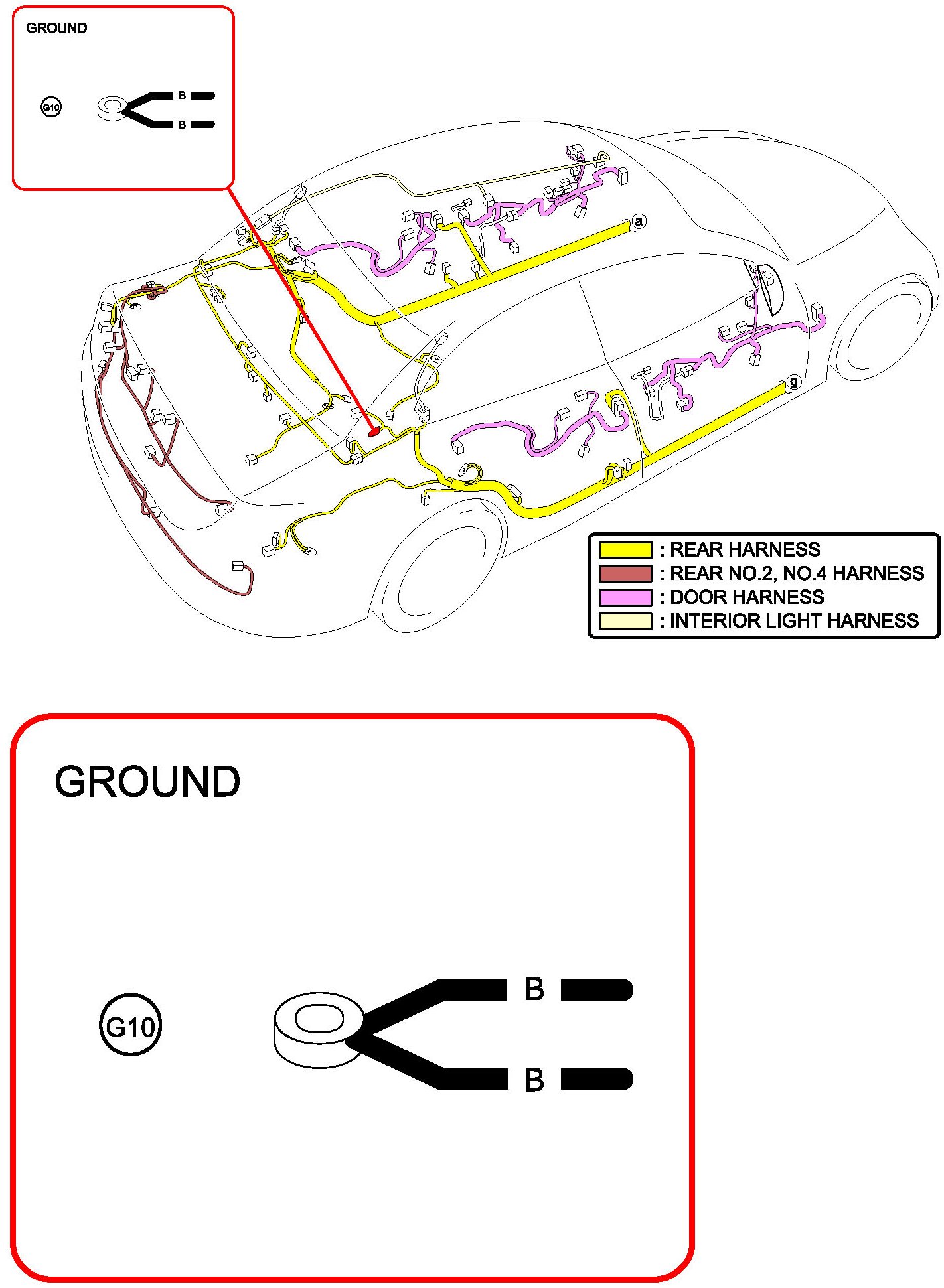 GROUND

G10

B

B

a

g

: REAR HARNESS
: REAR NO.2, NO.4 HARNESS
: DOOR HARNESS
: INTERIOR LIGHT HARNESS

GROUND

G10

B

B