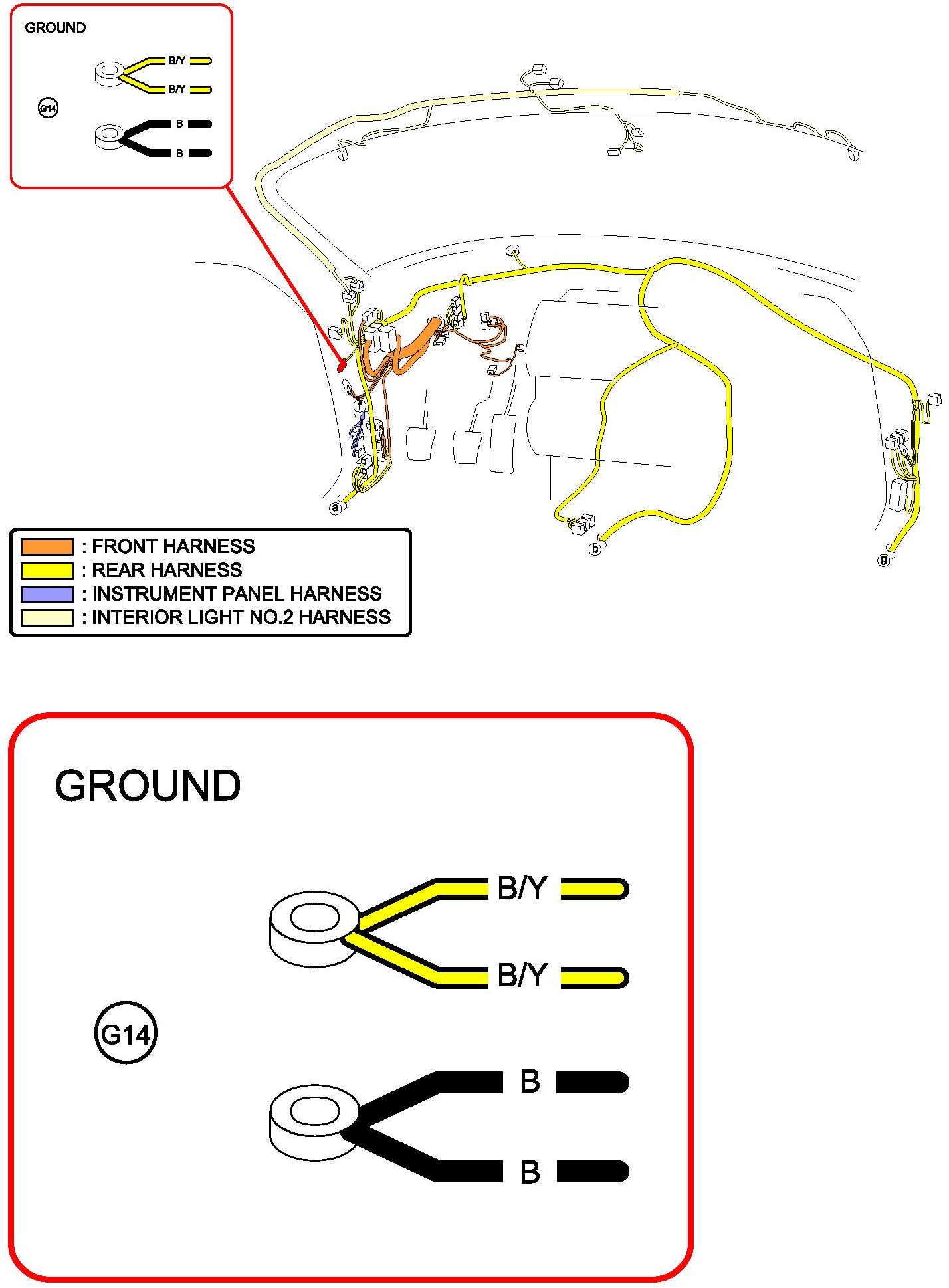 GROUND

B/Y
B/Y

G14

B
B

f
a
b
g

: FRONT HARNESS
: REAR HARNESS
: INSTRUMENT PANEL HARNESS
: INTERIOR LIGHT NO.2 HARNESS

GROUND

B/Y
B/Y

G14

B
B