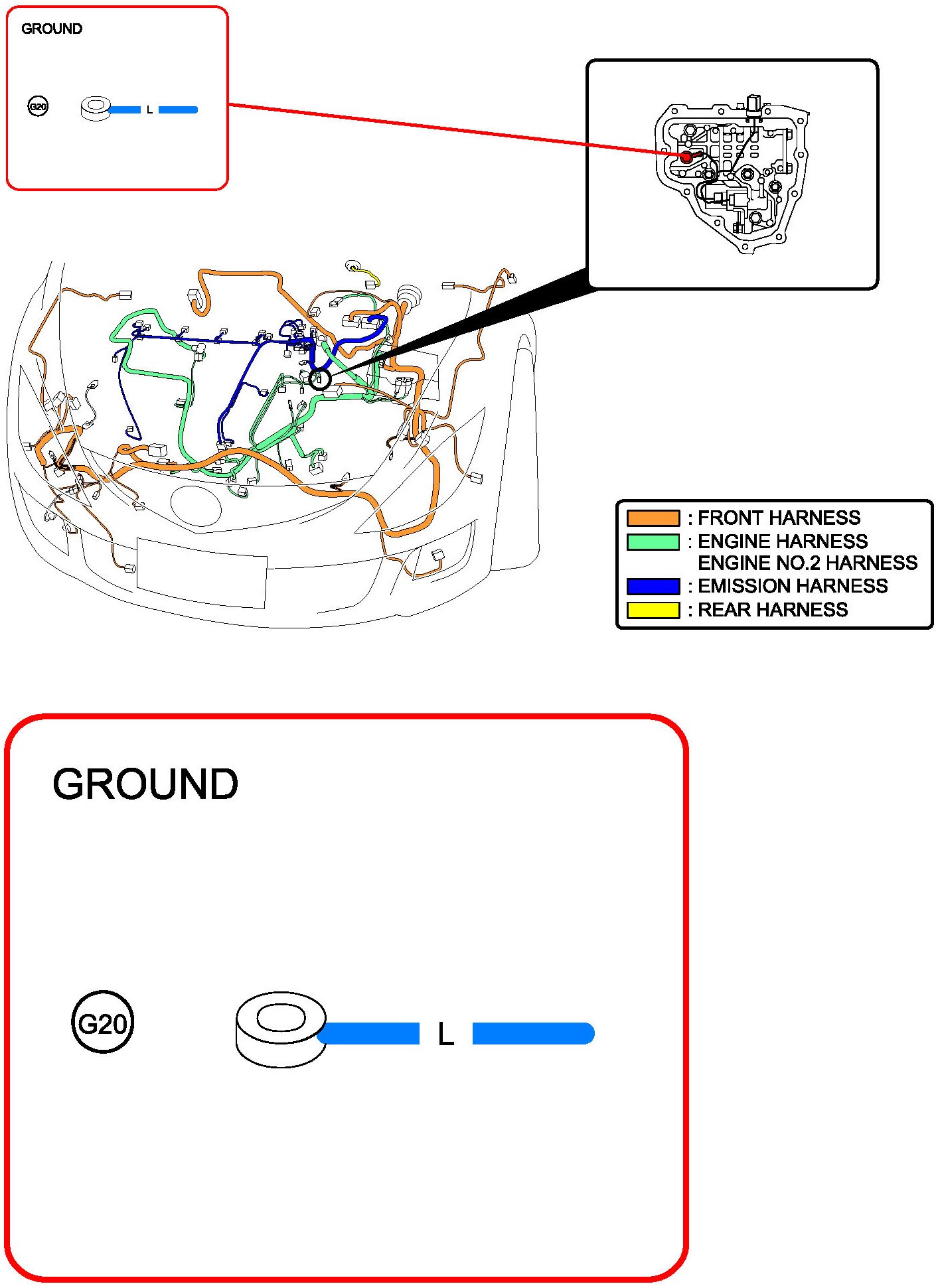 GROUND

G20

L

: FRONT HARNESS
: ENGINE HARNESS
ENGINE NO.2 HARNESS
: EMISSION HARNESS
: REAR HARNESS

GROUND

G20

L