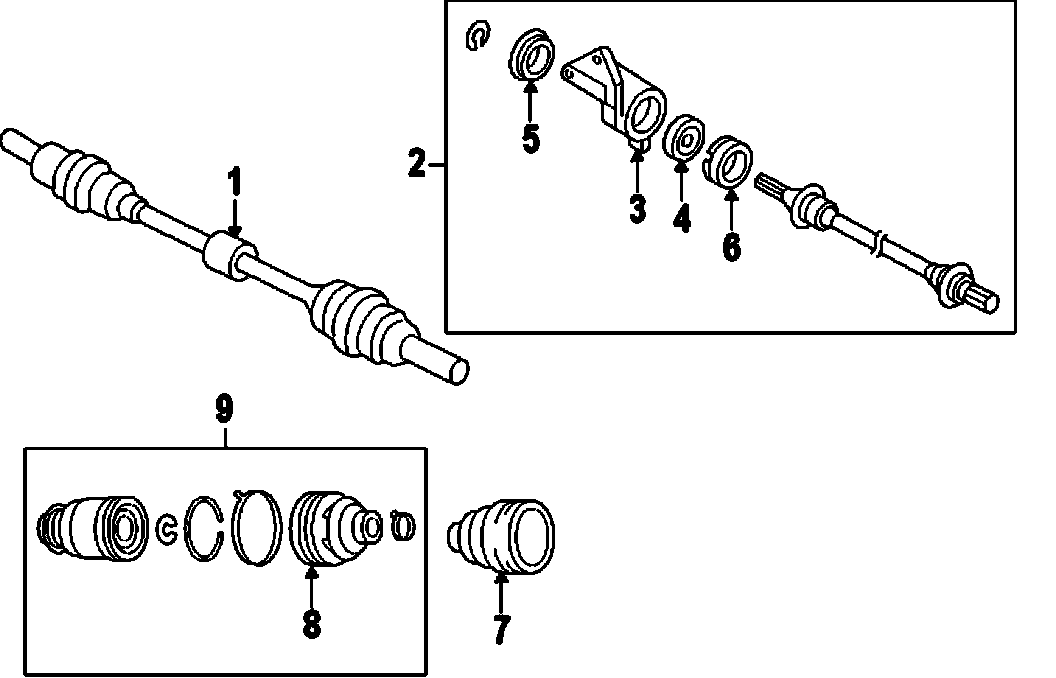 1
2
5
3
4
6
9
8
7