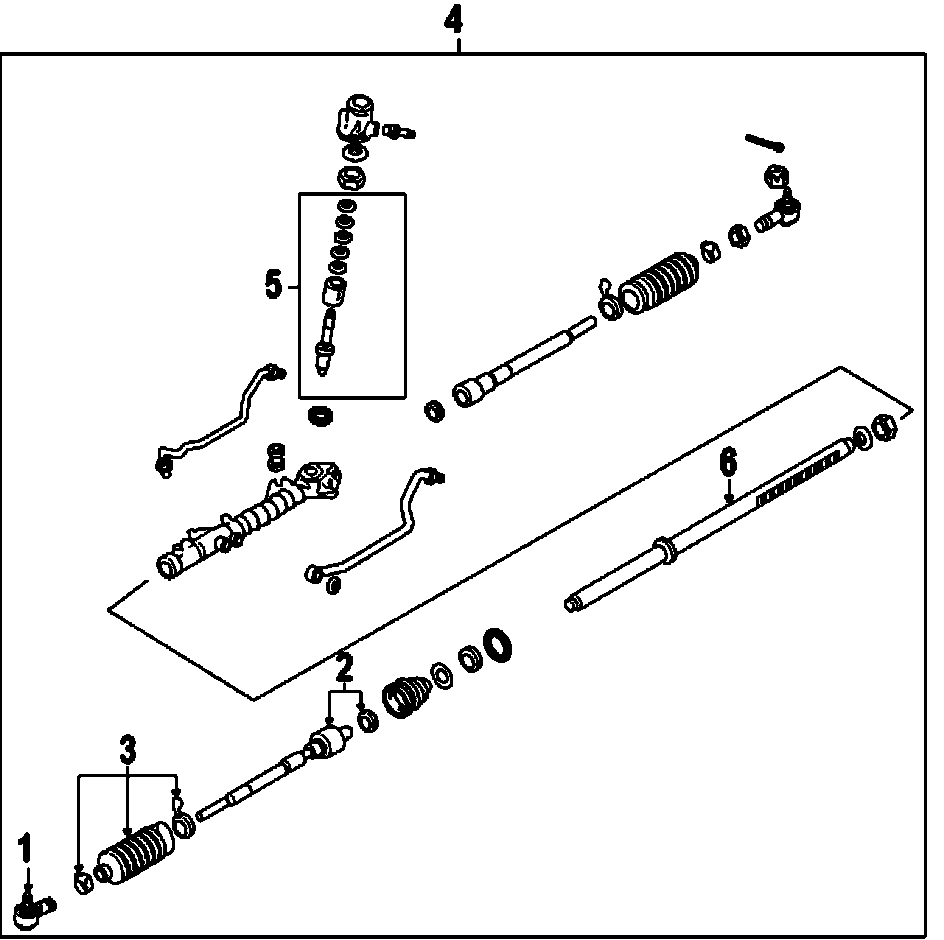 4
5
6
2
3
1