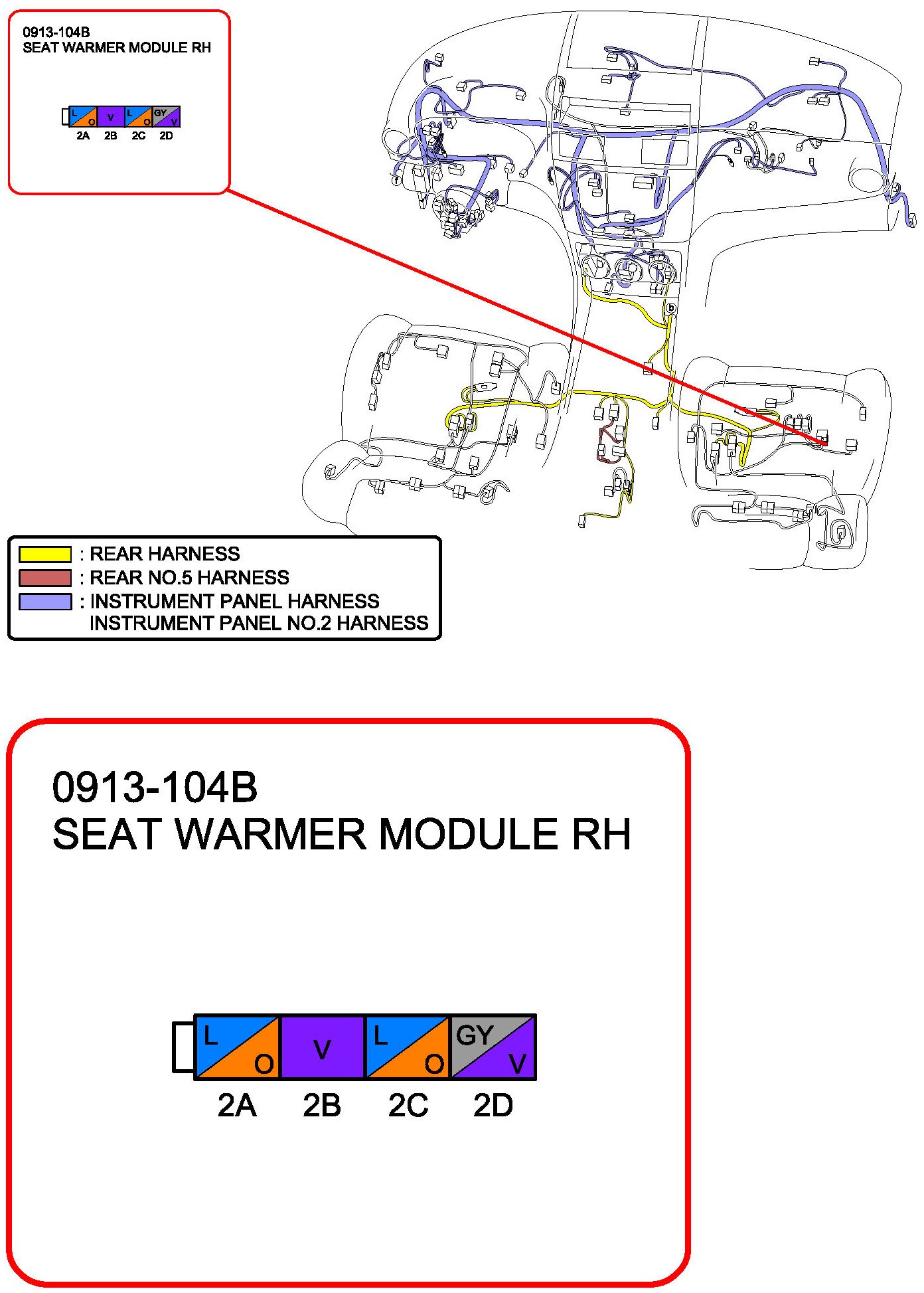 0913-104B
SEAT WARMER MODULE RH

L O V L O GY V
2A 2B 2C 2D

f
b

: REAR HARNESS
: REAR NO.5 HARNESS
: INSTRUMENT PANEL HARNESS
INSTRUMENT PANEL NO.2 HARNESS

0913-104B
SEAT WARMER MODULE RH

L O V L O GY V
2A 2B 2C 2D